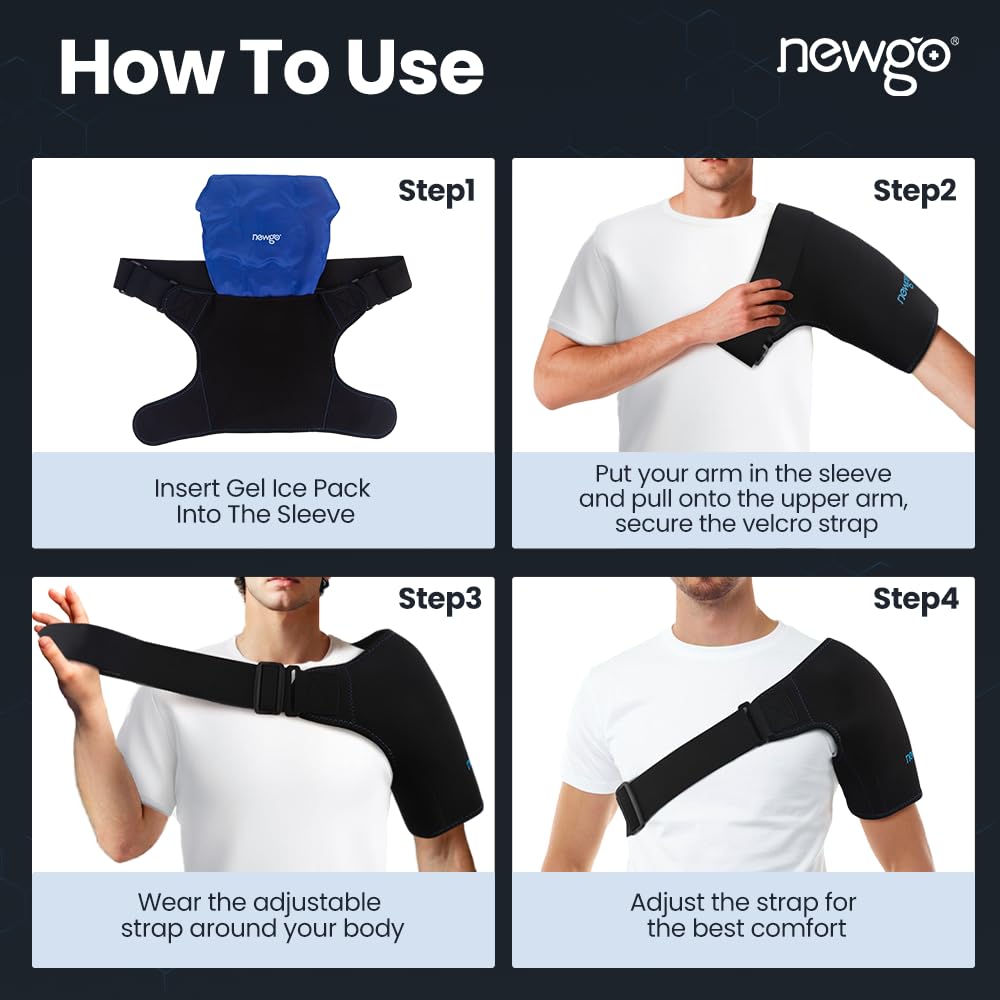 How To Use

newgo®

Step1

newgo

Insert Gel Ice Pack Into The Sleeve

Step2

newgo

Put your arm in the sleeve and pull onto the upper arm, secure the velcro strap

Step3

Wear the adjustable strap around your body

Step4

Adjust the strap for the best comfort