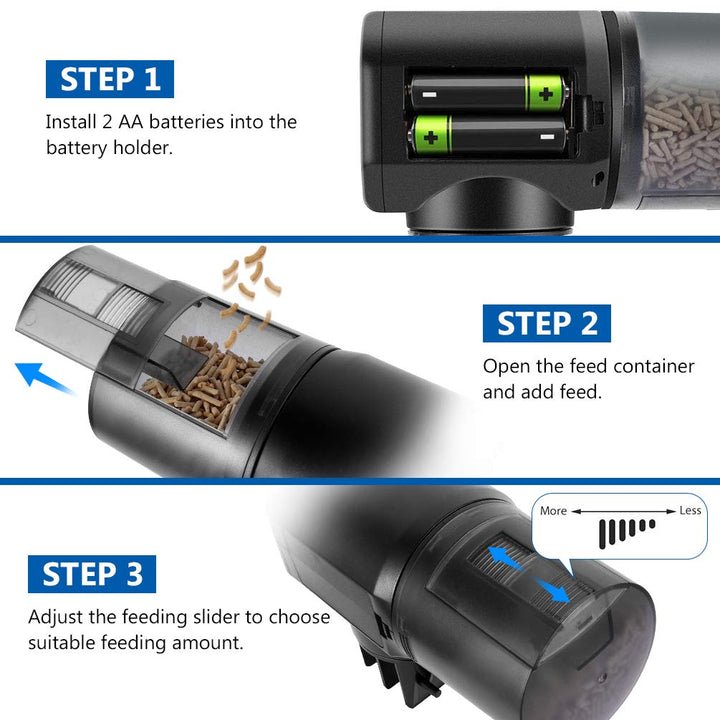 STEP 1

Install 2 AA batteries into the battery holder.

STEP 2

Open the feed container and add feed.

More Less

STEP 3

Adjust the feeding slider to choose suitable feeding amount.