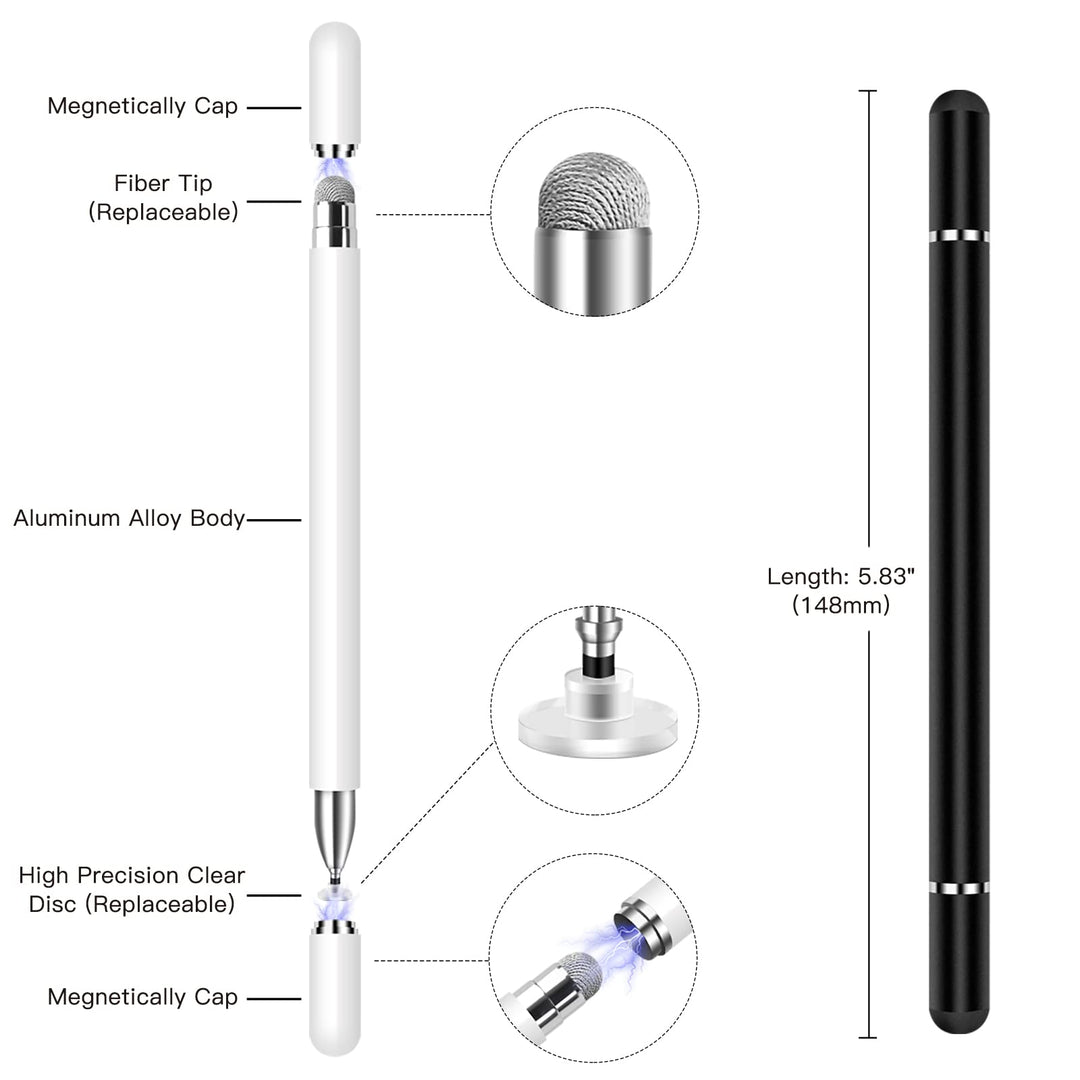 Megnetically Cap

Fiber Tip
(Replaceable)

Aluminum Alloy Body

High Precision Clear
Disc (Replaceable)

Megnetically Cap

Length: 5.83"
(148mm)