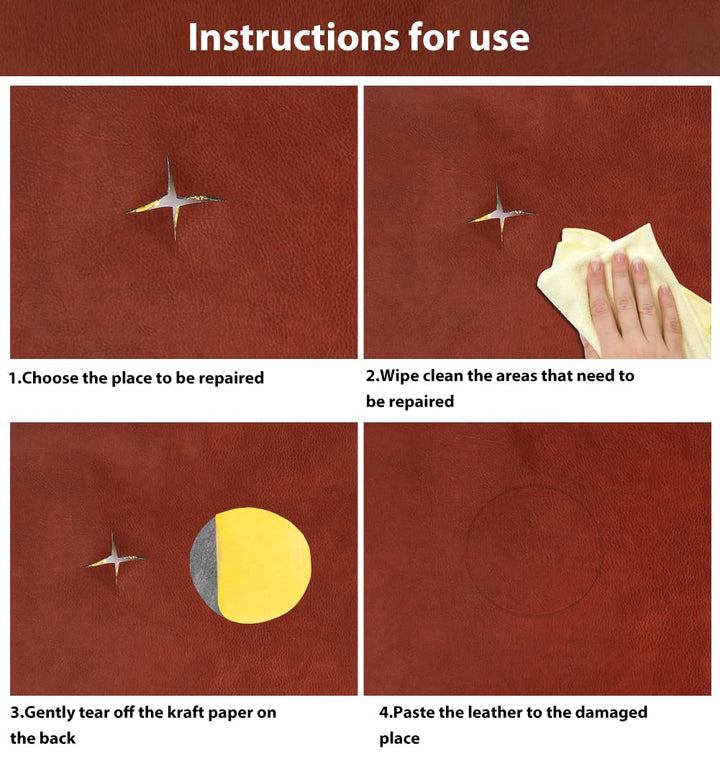 Instructions for use

1.Choose the place to be repaired

2.Wipe clean the areas that need to be repaired

3.Gently tear off the kraft paper on the back

4.Paste the leather to the damaged place