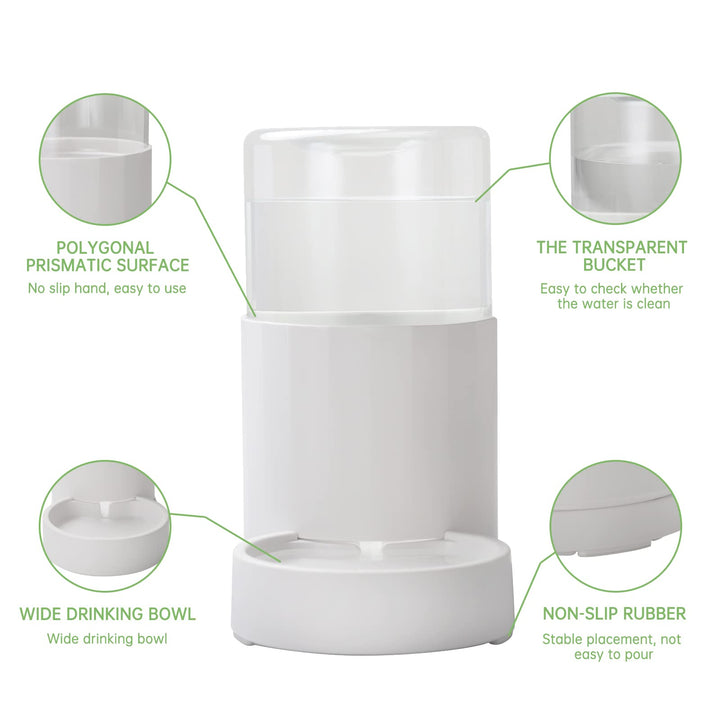 POLYGONAL PRISMATIC SURFACE
No slip hand, easy to use

THE TRANSPARENT BUCKET
Easy to check whether the water is clean

WIDE DRINKING BOWL
Wide drinking bowl

NON-SLIP RUBBER
Stable placement, not easy to pour