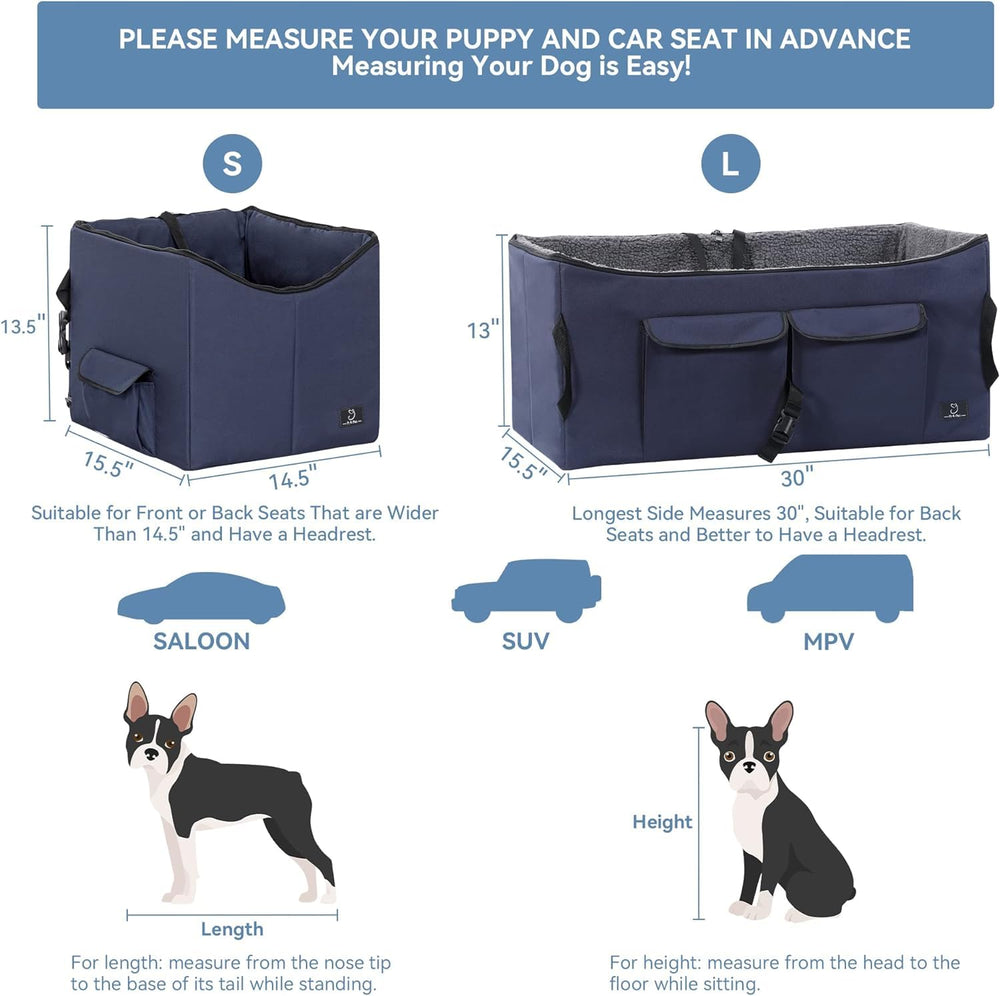 PLEASE MEASURE YOUR PUPPY AND CAR SEAT IN ADVANCE
Measuring Your Dog is Easy!

S

13.5"

15.5"

14.5"

Suitable for Front or Back Seats That are Wider Than 14.5" and Have a Headrest.

L

13"

15.5"

30"

Longest Side Measures 30", Suitable for Back Seats and Better to Have a Headrest.

SALOON

SUV

MPV

Length

For length: measure from the nose tip to the base of its tail while standing.

Height

For height: measure from the head to the floor while sitting.