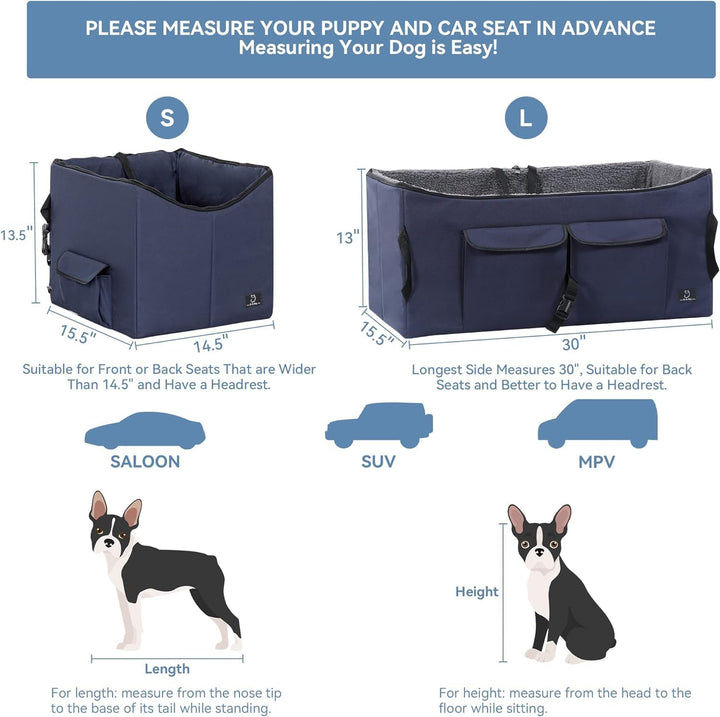 PLEASE MEASURE YOUR PUPPY AND CAR SEAT IN ADVANCE
Measuring Your Dog is Easy!

S

13.5"

15.5"

14.5"

Suitable for Front or Back Seats That are Wider Than 14.5" and Have a Headrest.

L

13"

15.5"

30"

Longest Side Measures 30", Suitable for Back Seats and Better to Have a Headrest.

SALOON

SUV

MPV

Length

For length: measure from the nose tip to the base of its tail while standing.

Height

For height: measure from the head to the floor while sitting.