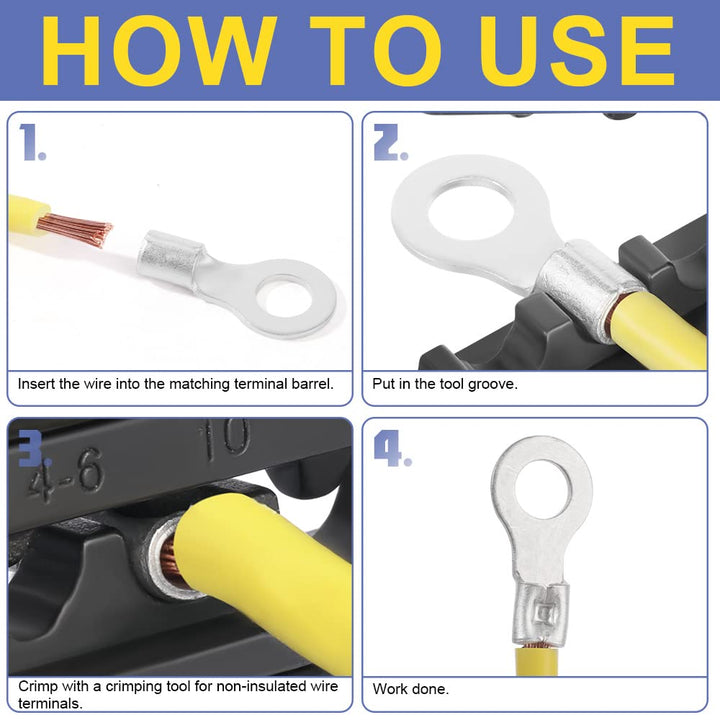 HOW TO USE

1.

Insert the wire into the matching terminal barrel.

2.

Put in the tool groove.

3.

4-6

10

Crimp with a crimping tool for non-insulated wire terminals.

4.

Work done.