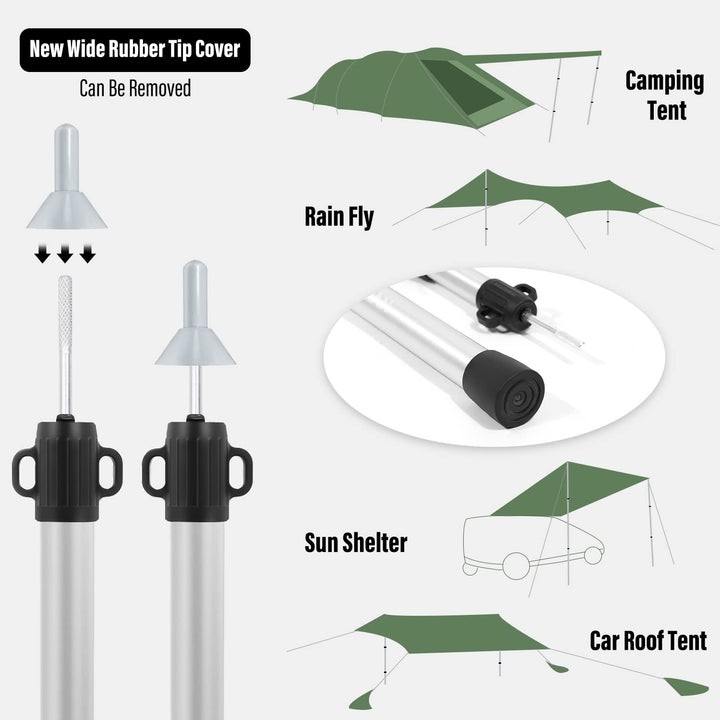 New Wide Rubber Tip Cover

Can Be Removed

Camping Tent

Rain Fly

Sun Shelter

Car Roof Tent