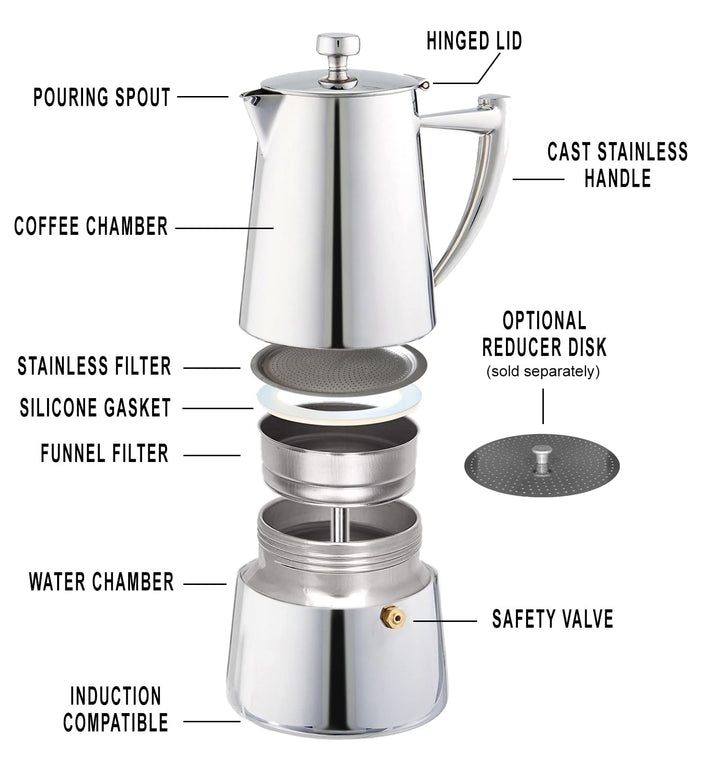 HINGED LID

POURING SPOUT

CAST STAINLESS HANDLE

COFFEE CHAMBER

OPTIONAL REDUCER DISK
(sold separately)

STAINLESS FILTER

SILICONE GASKET

FUNNEL FILTER

WATER CHAMBER

SAFETY VALVE

INDUCTION COMPATIBLE