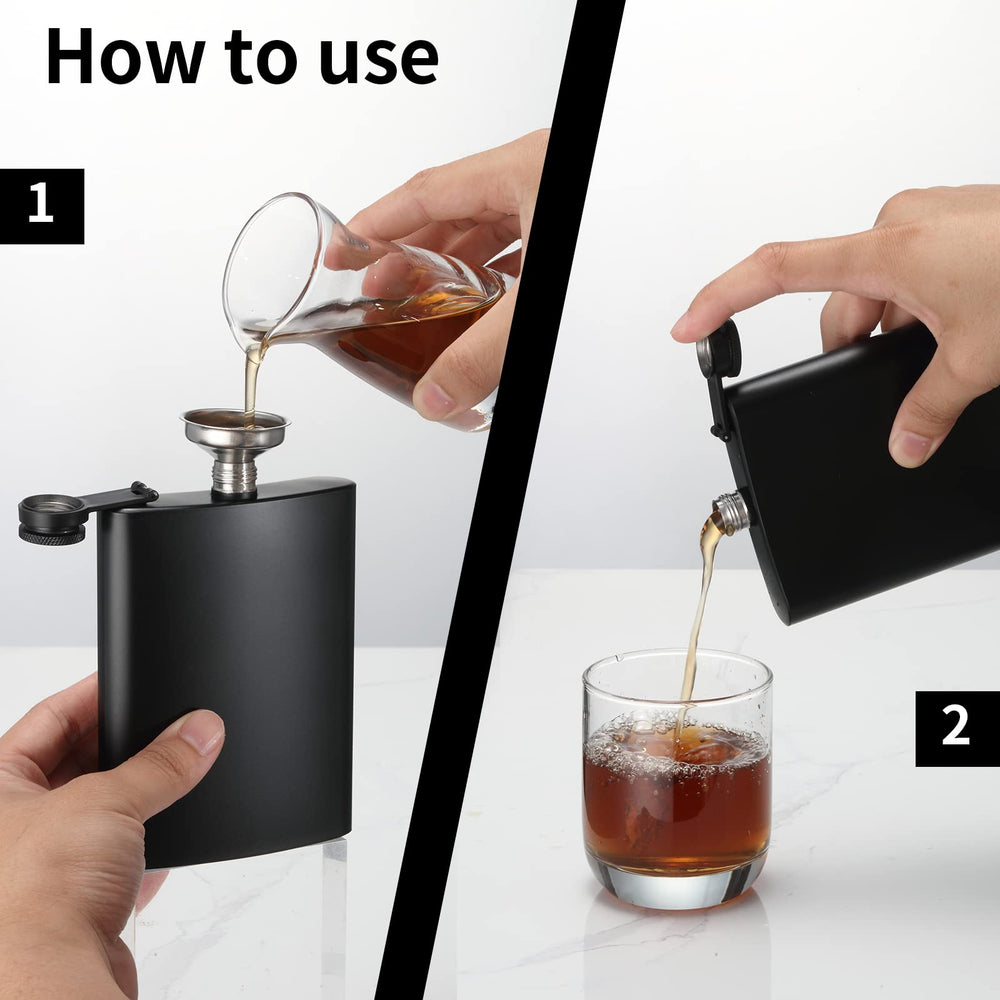 How to use

1

2