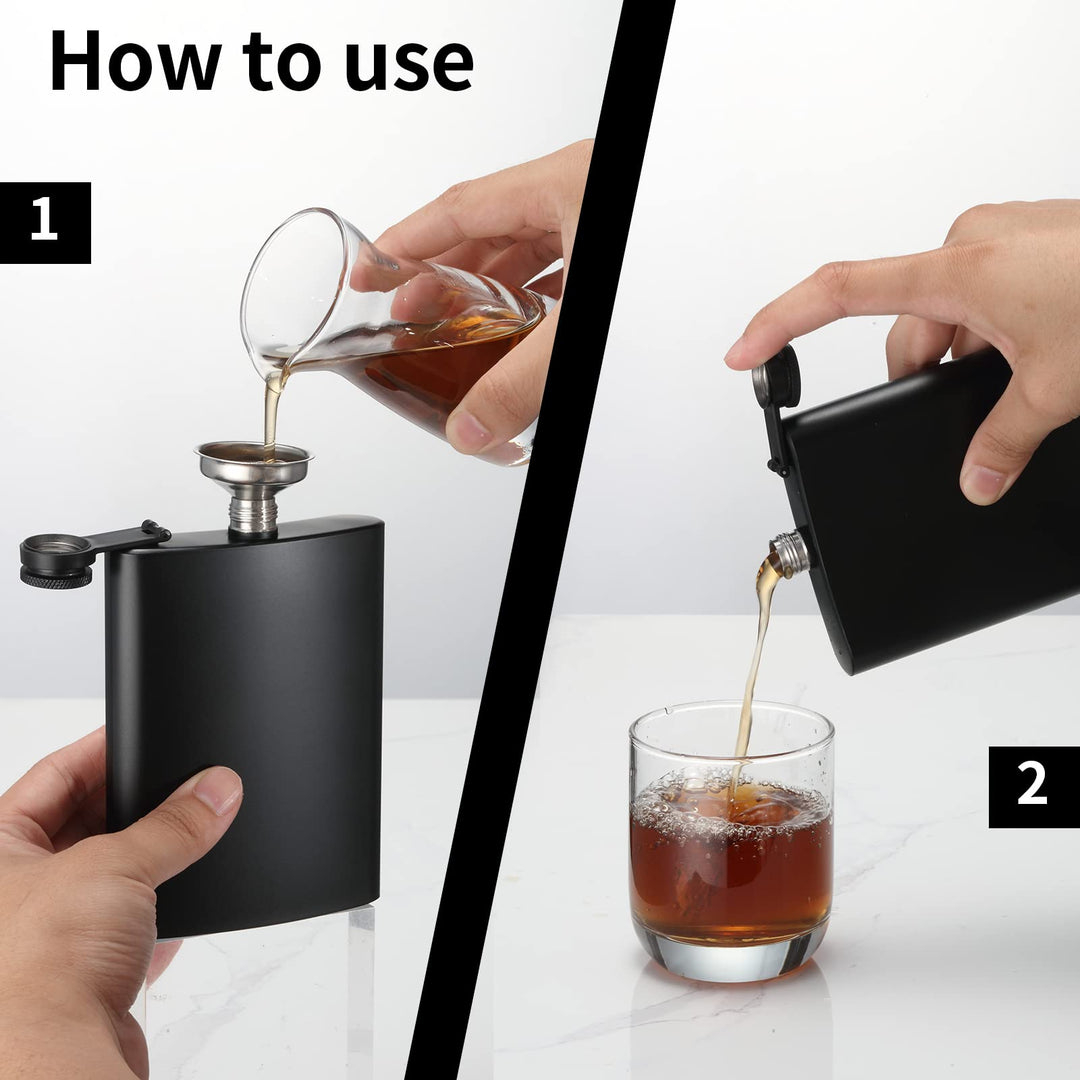 How to use

1

2