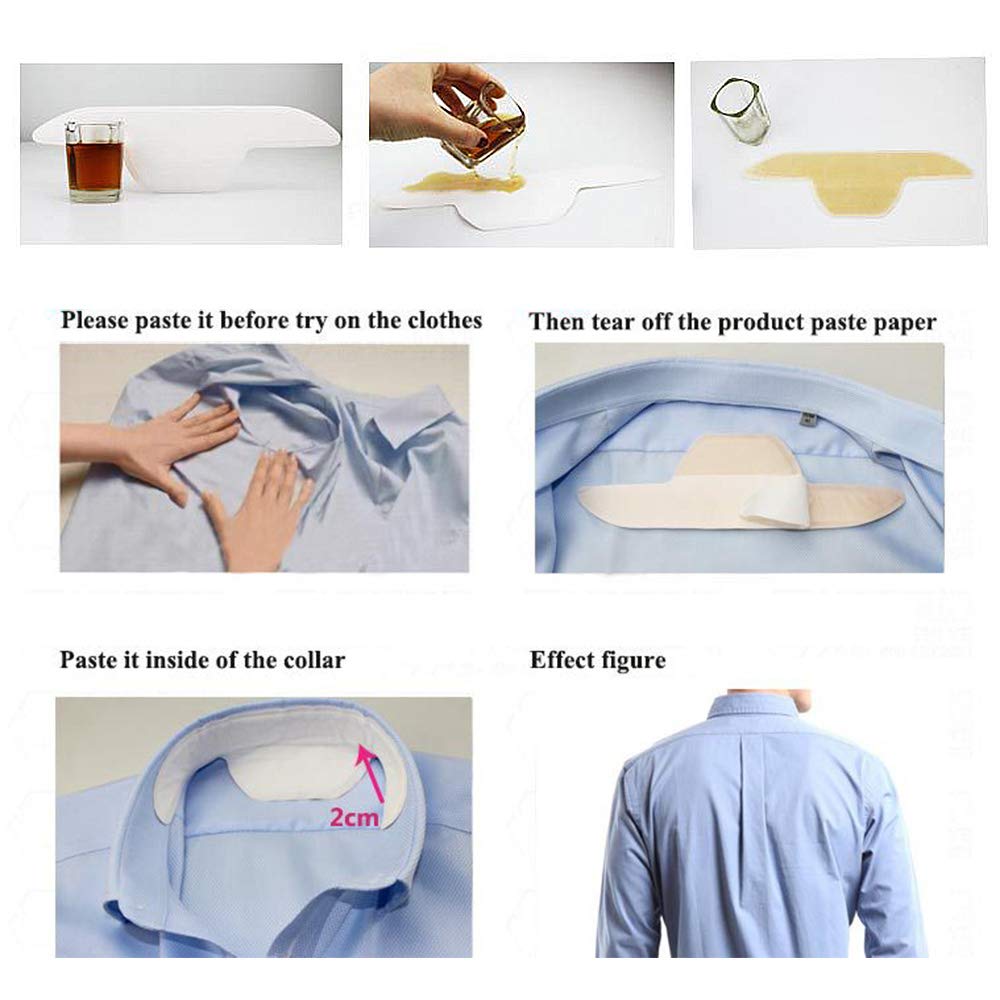 Please paste it before try on the clothes

Then tear off the product paste paper

Paste it inside of the collar

2cm

Effect figure