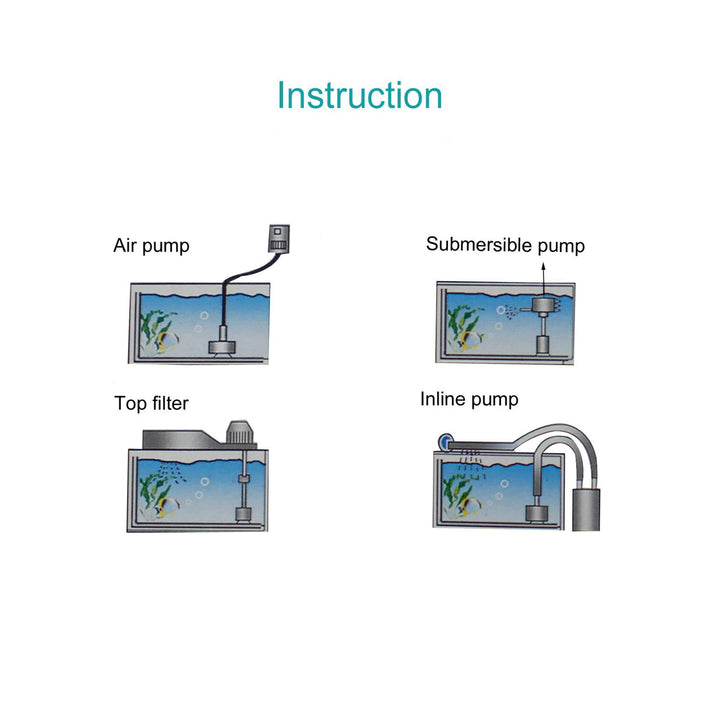 Instruction

Air pump

Submersible pump

Top filter

Inline pump