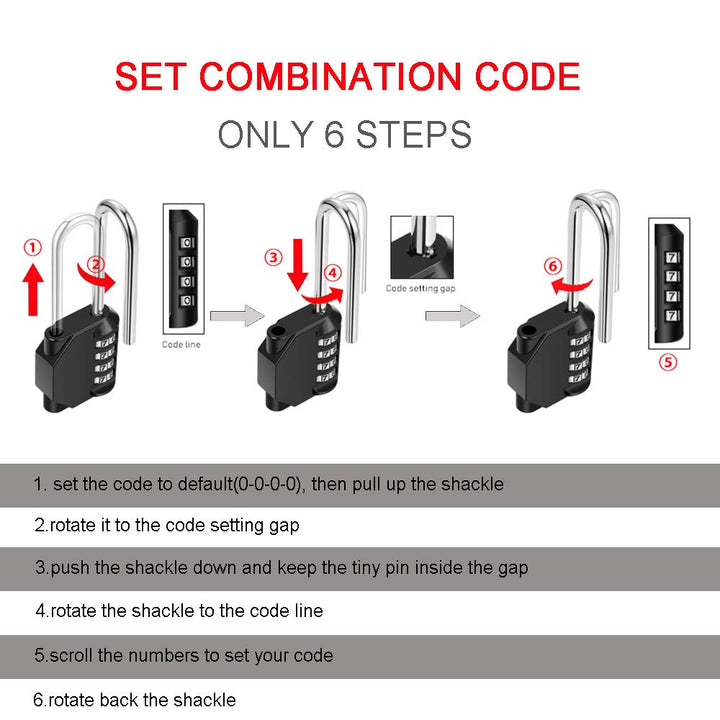 SET COMBINATION CODE

ONLY 6 STEPS

①
②
0
0
0
0
Code line
③
④
Code setting gap
⑥
7
7
7
7
⑤

1. set the code to default(0-0-0-0), then pull up the shackle

2.rotate it to the code setting gap

3.push the shackle down and keep the tiny pin inside the gap

4.rotate the shackle to the code line

5.scroll the numbers to set your code

6.rotate back the shackle