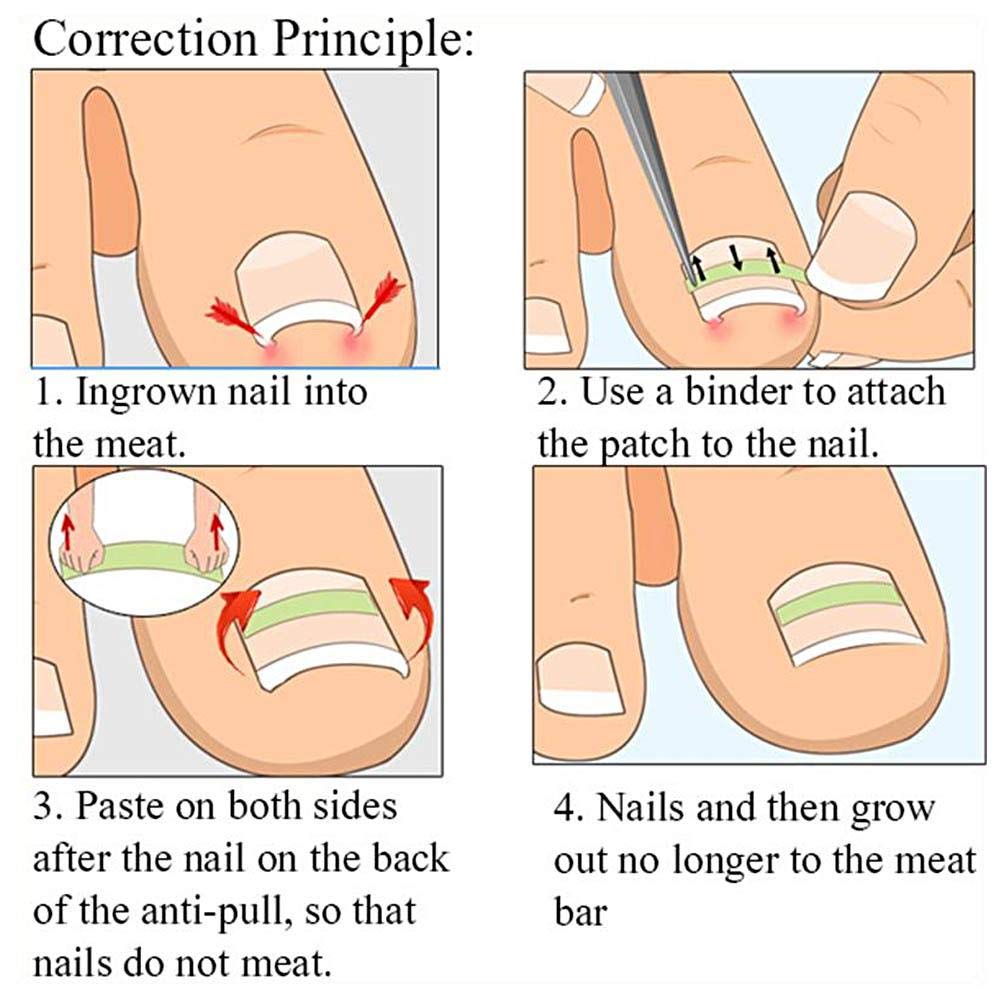 Correction Principle:

1. Ingrown nail into the meat.

2. Use a binder to attach the patch to the nail.

3. Paste on both sides after the nail on the back of the anti-pull, so that nails do not meat.

4. Nails and then grow out no longer to the meat bar