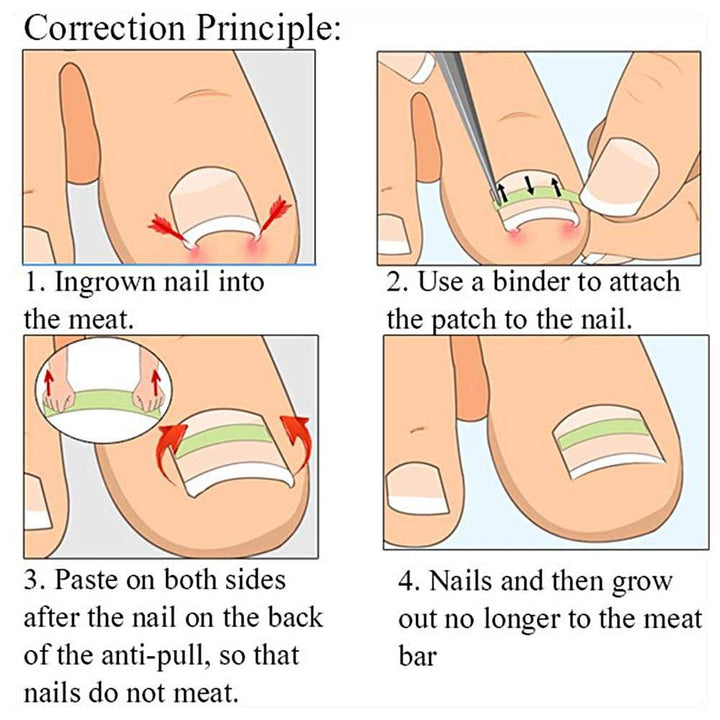 Correction Principle:

1. Ingrown nail into the meat.

2. Use a binder to attach the patch to the nail.

3. Paste on both sides after the nail on the back of the anti-pull, so that nails do not meat.

4. Nails and then grow out no longer to the meat bar