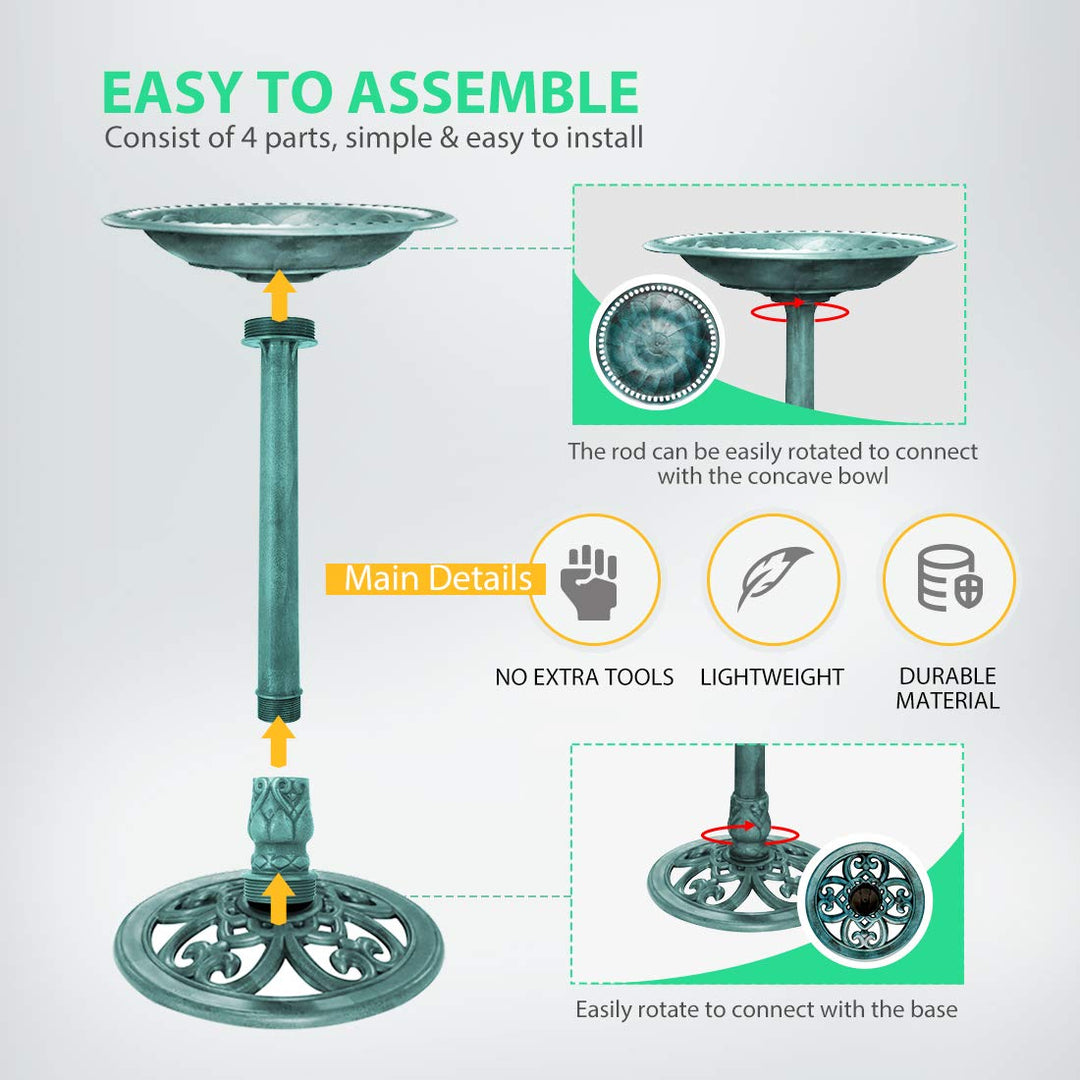 EASY TO ASSEMBLE
Consist of 4 parts, simple & easy to install

The rod can be easily rotated to connect with the concave bowl

Main Details

NO EXTRA TOOLS

LIGHTWEIGHT

DURABLE MATERIAL

Easily rotate to connect with the base