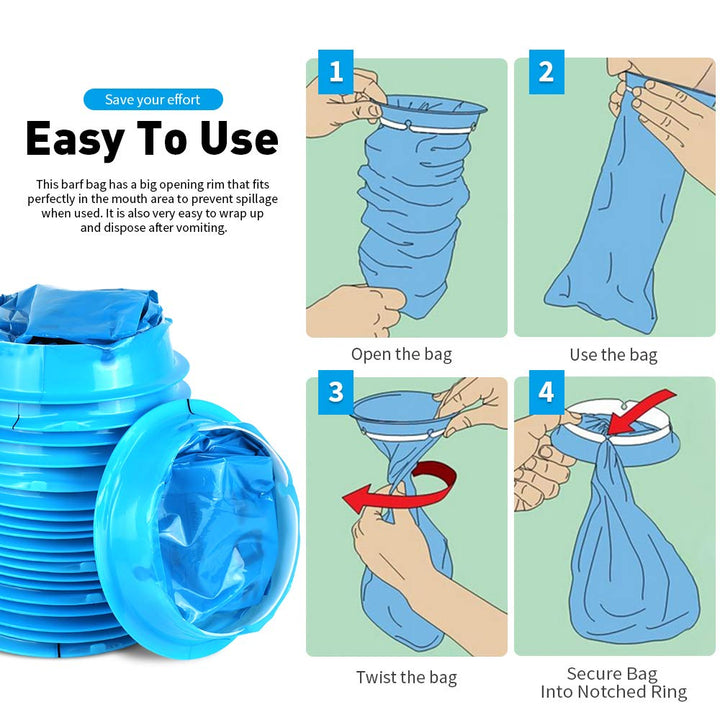 Save your effort

Easy To Use

This barf bag has a big opening rim that fits perfectly in the mouth area to prevent spillage when used. It is also very easy to wrap up and dispose after vomiting.

1

Open the bag

2

Use the bag

3

Twist the bag

4

Secure Bag Into Notched Ring