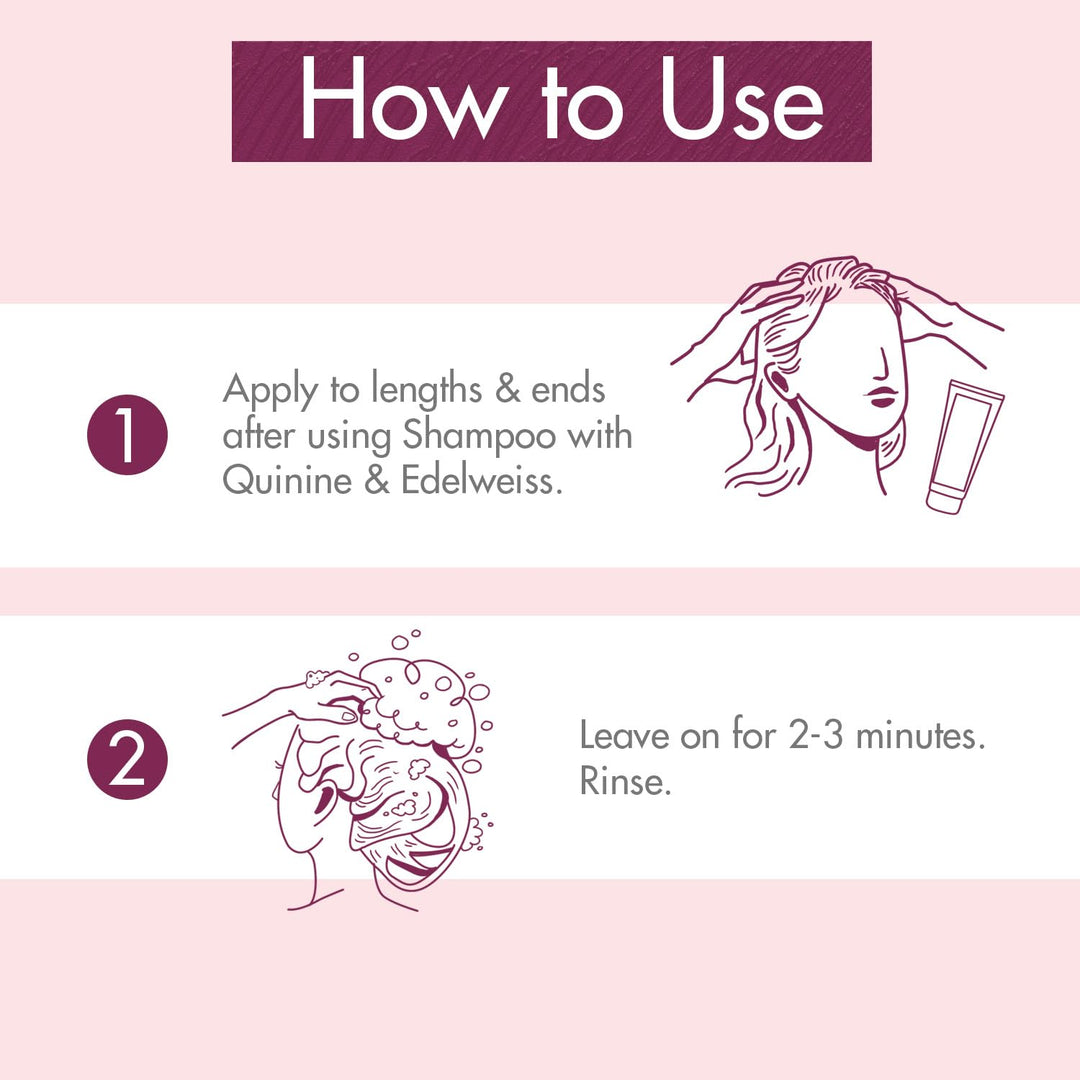 How to Use

1

Apply to lengths & ends after using Shampoo with Quinine & Edelweiss.

2

Leave on for 2-3 minutes. Rinse.