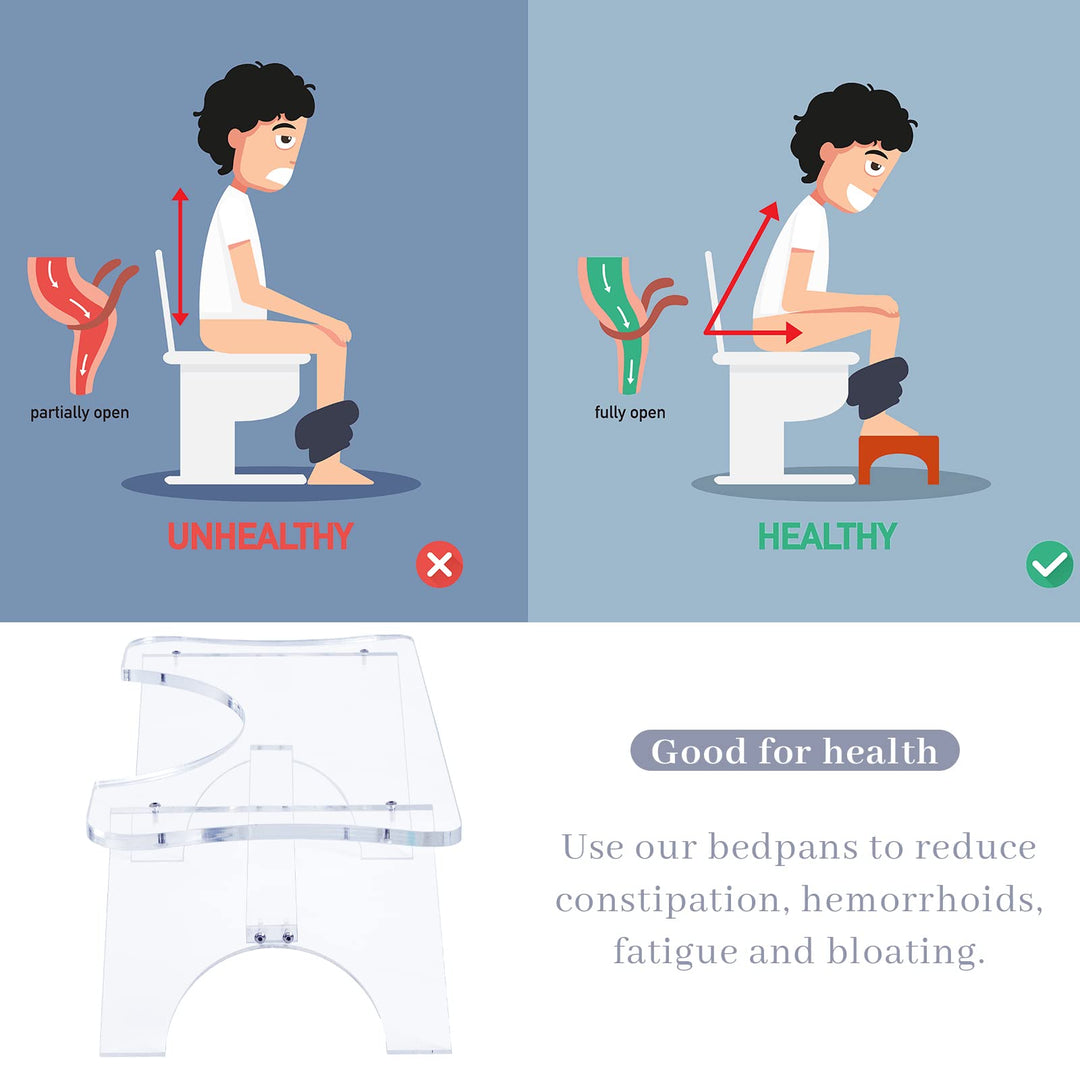 partially open

UNHEALTHY

fully open

HEALTHY

Good for health

Use our bedpans to reduce constipation, hemorrhoids, fatigue and bloating.