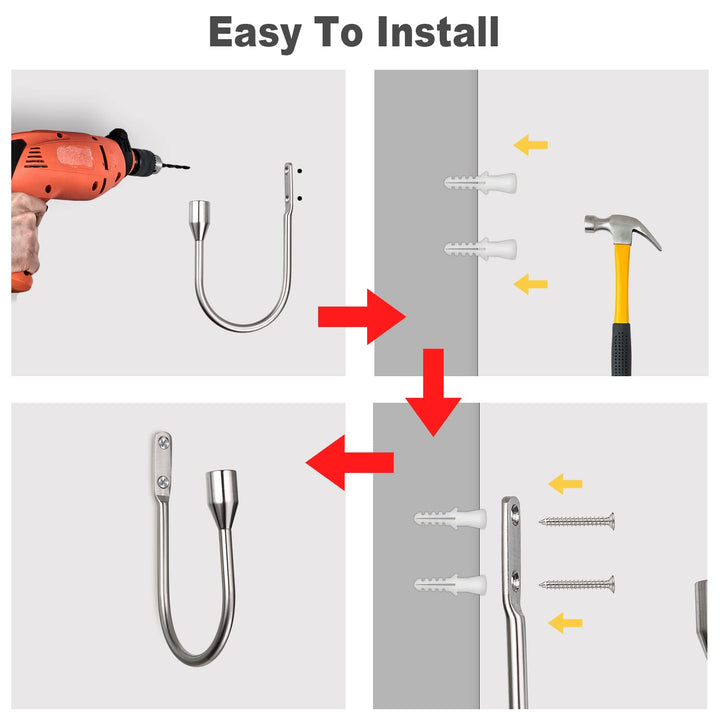 Easy To Install