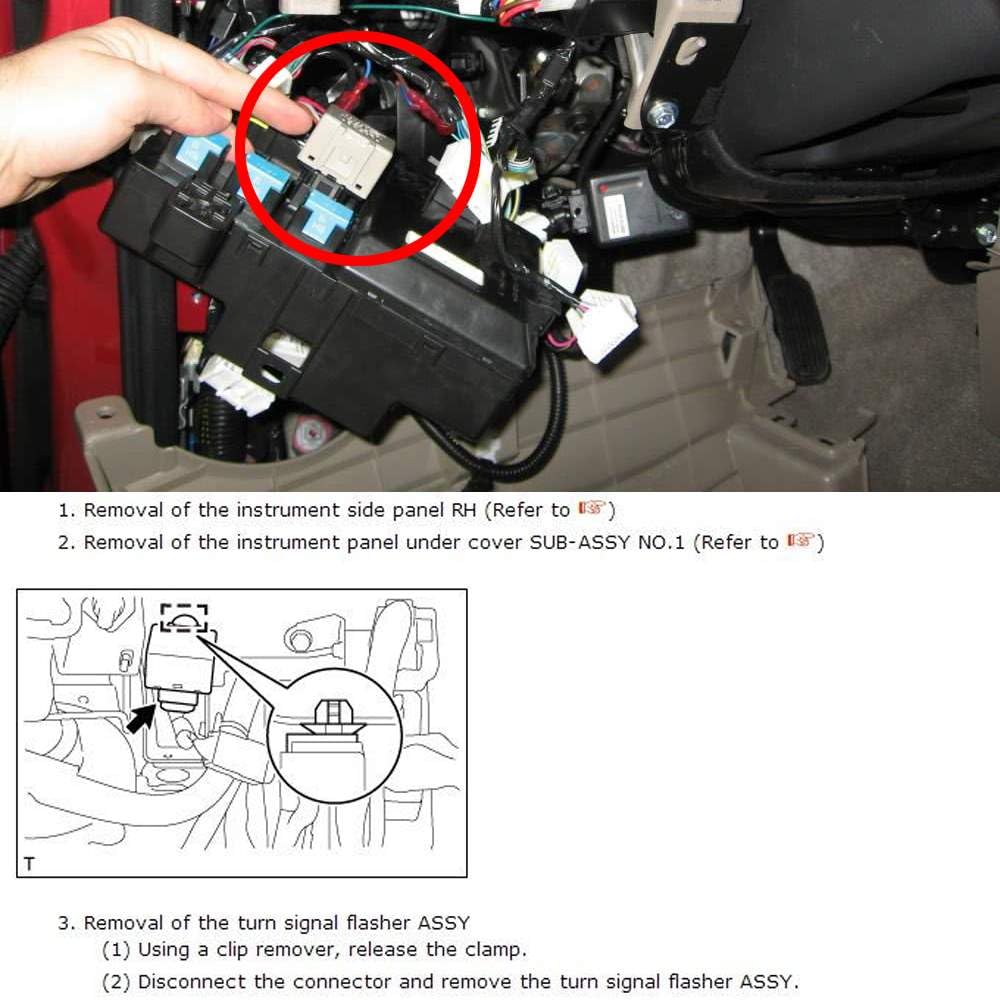 1. Removal of the instrument side panel RH (Refer to ☞)

2. Removal of the instrument panel under cover SUB-ASSY NO.1 (Refer to ☞)

T

3. Removal of the turn signal flasher ASSY

(1) Using a clip remover, release the clamp.

(2) Disconnect the connector and remove the turn signal flasher ASSY.