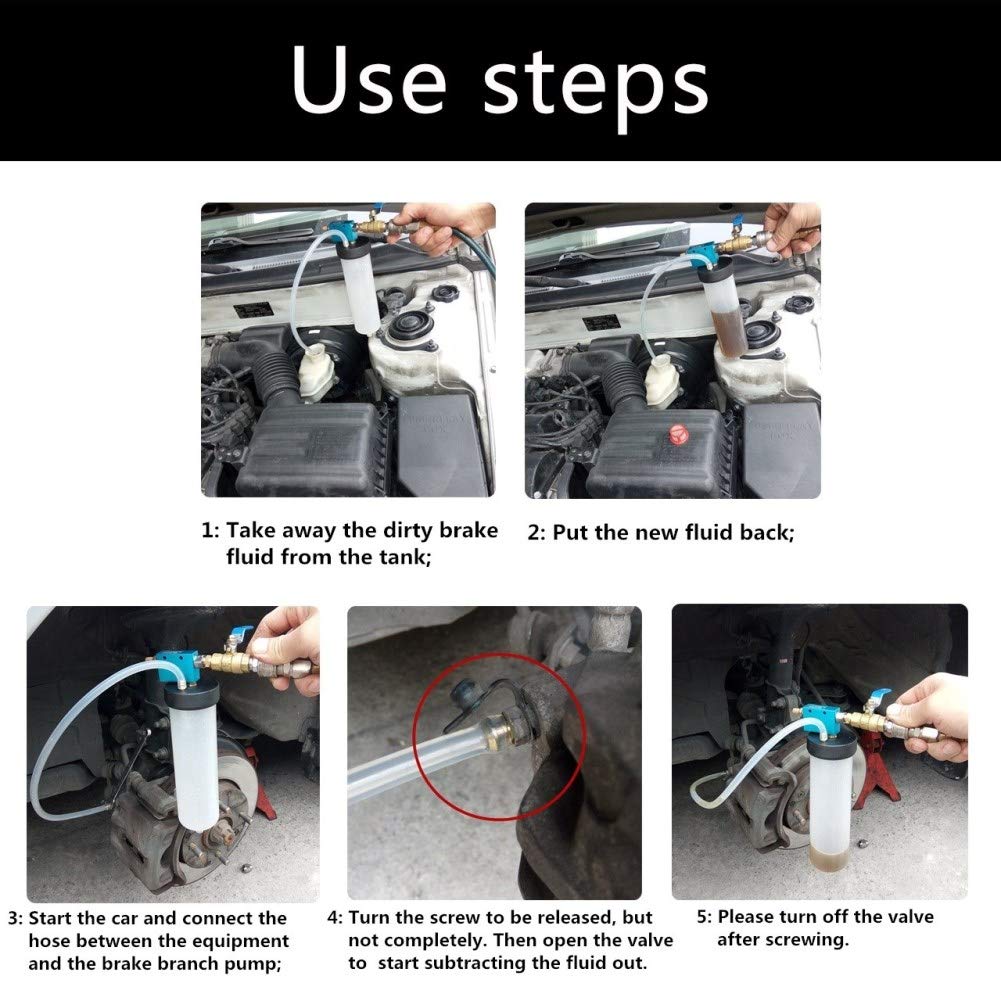 Use steps

1: Take away the dirty brake fluid from the tank;

2: Put the new fluid back;

3: Start the car and connect the hose between the equipment and the brake branch pump;

4: Turn the screw to be released, but not completely. Then open the valve to start subtracting the fluid out.

5: Please turn off the valve after screwing.