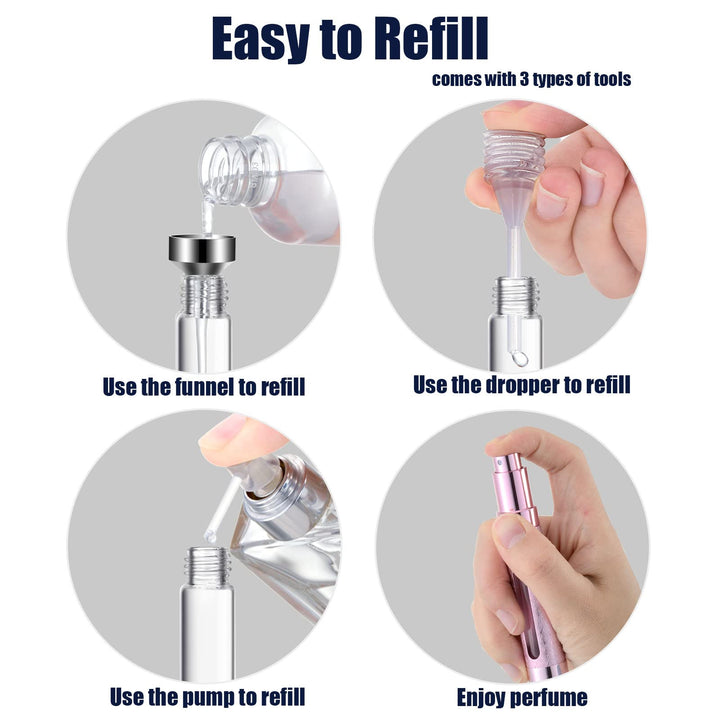 Easy to Refill

comes with 3 types of tools

Use the funnel to refill

Use the dropper to refill

Use the pump to refill

Enjoy perfume