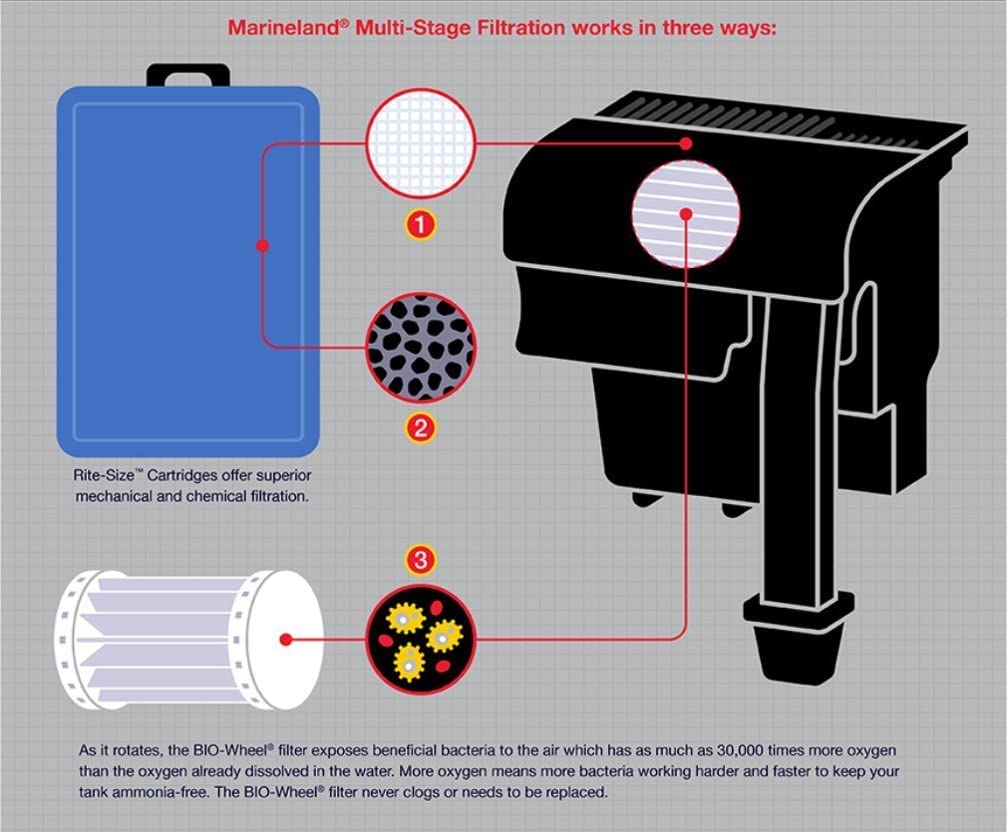 Marineland® Multi-Stage Filtration works in three ways:

1

2

Rite-Size™ Cartridges offer superior mechanical and chemical filtration.

3

As it rotates, the BIO-Wheel® filter exposes beneficial bacteria to the air which has as much as 30,000 times more oxygen than the oxygen already dissolved in the water. More oxygen means more bacteria working harder and faster to keep your tank ammonia-free. The BIO-Wheel® filter never clogs or needs to be replaced.