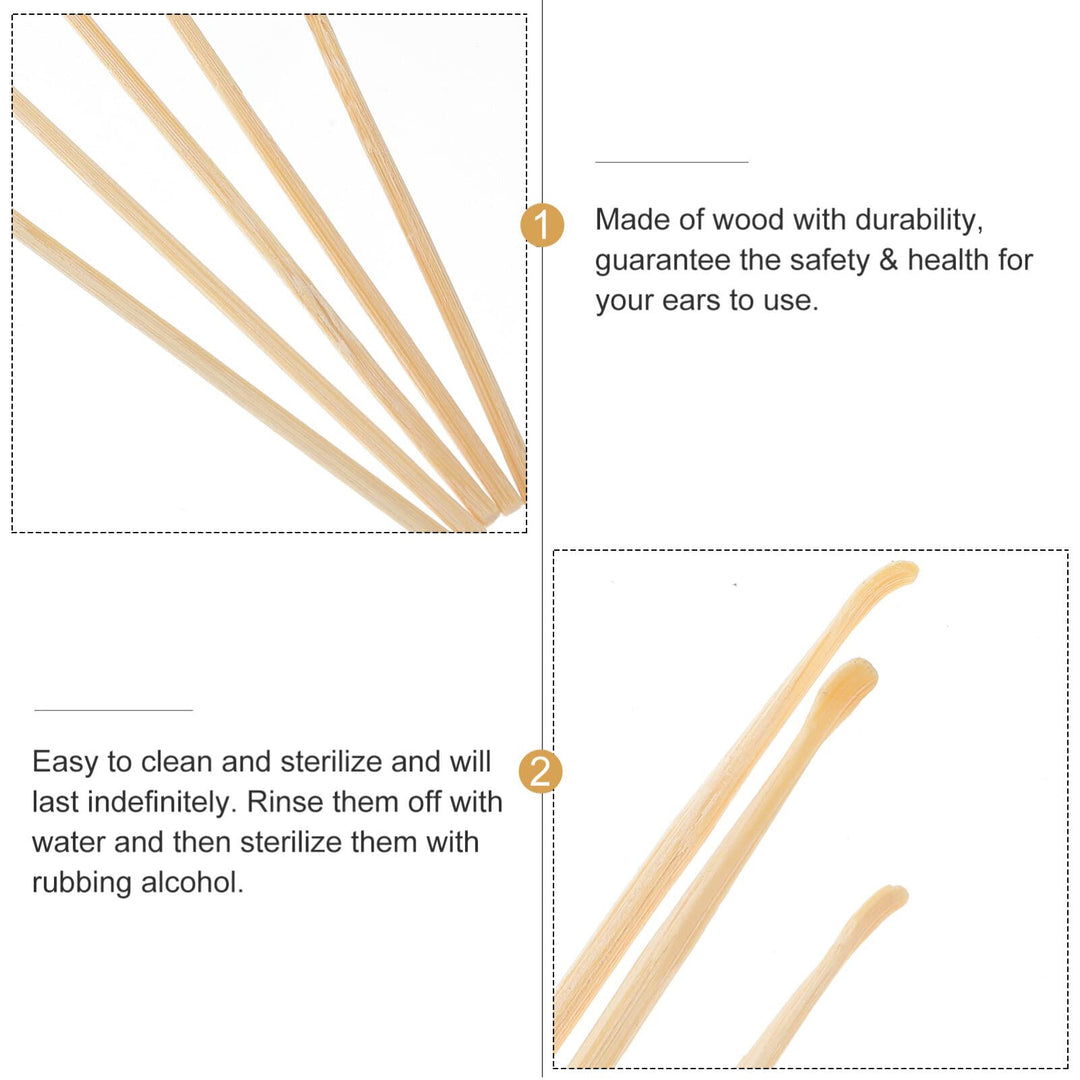 1

Made of wood with durability, guarantee the safety & health for your ears to use.

Easy to clean and sterilize and will last indefinitely. Rinse them off with water and then sterilize them with rubbing alcohol.

2