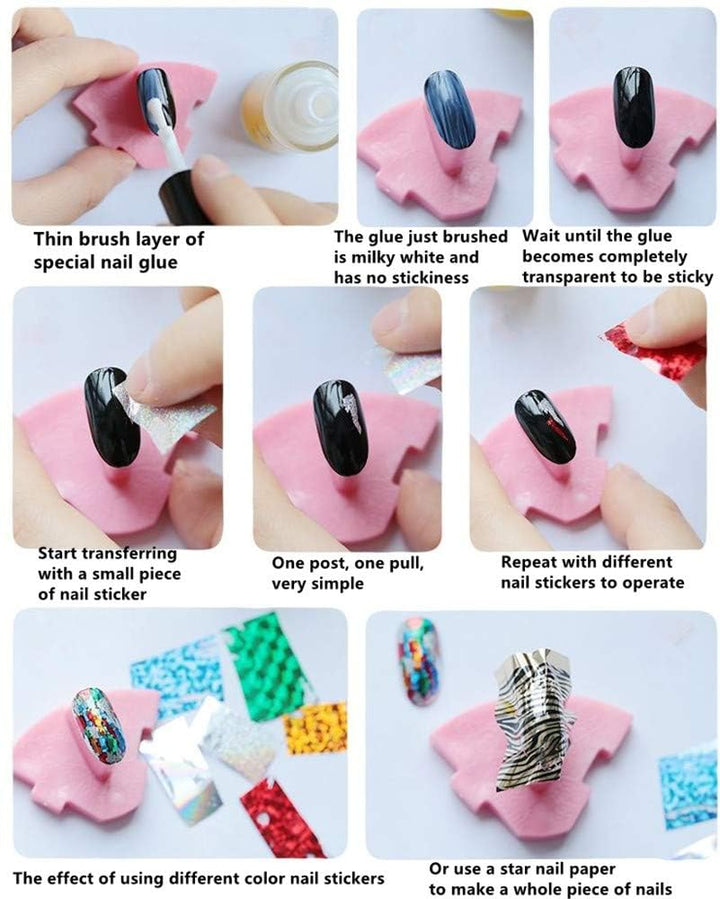 Thin brush layer of special nail glue

The glue just brushed is milky white and has no stickiness

Wait until the glue becomes completely transparent to be sticky

Start transferring with a small piece of nail sticker

One post, one pull, very simple

Repeat with different nail stickers to operate

The effect of using different color nail stickers

Or use a star nail paper to make a whole piece of nails