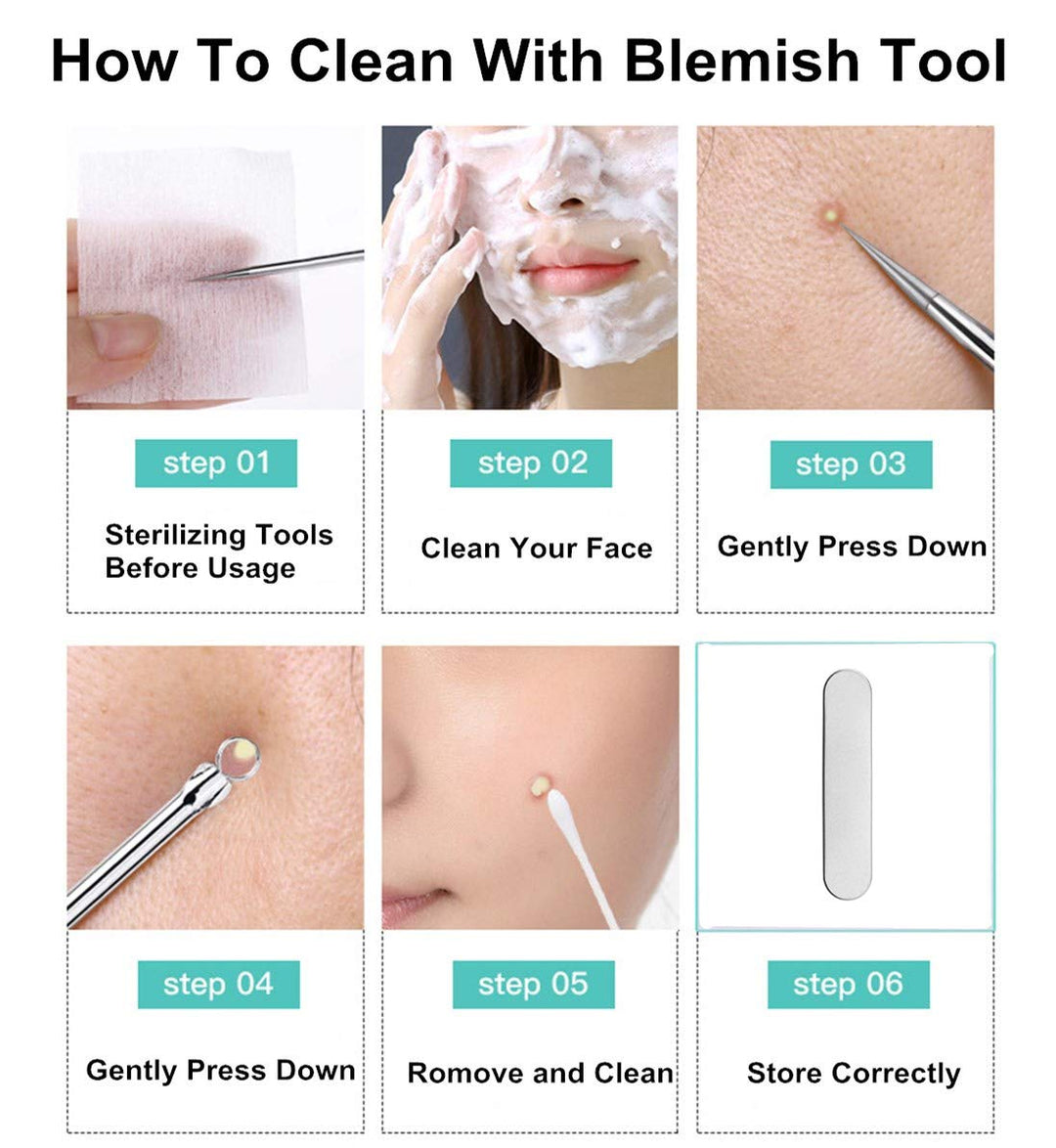 How To Clean With Blemish Tool

step 01

Sterilizing Tools Before Usage

step 02

Clean Your Face

step 03

Gently Press Down

step 04

Gently Press Down

step 05

Romove and Clean

step 06

Store Correctly