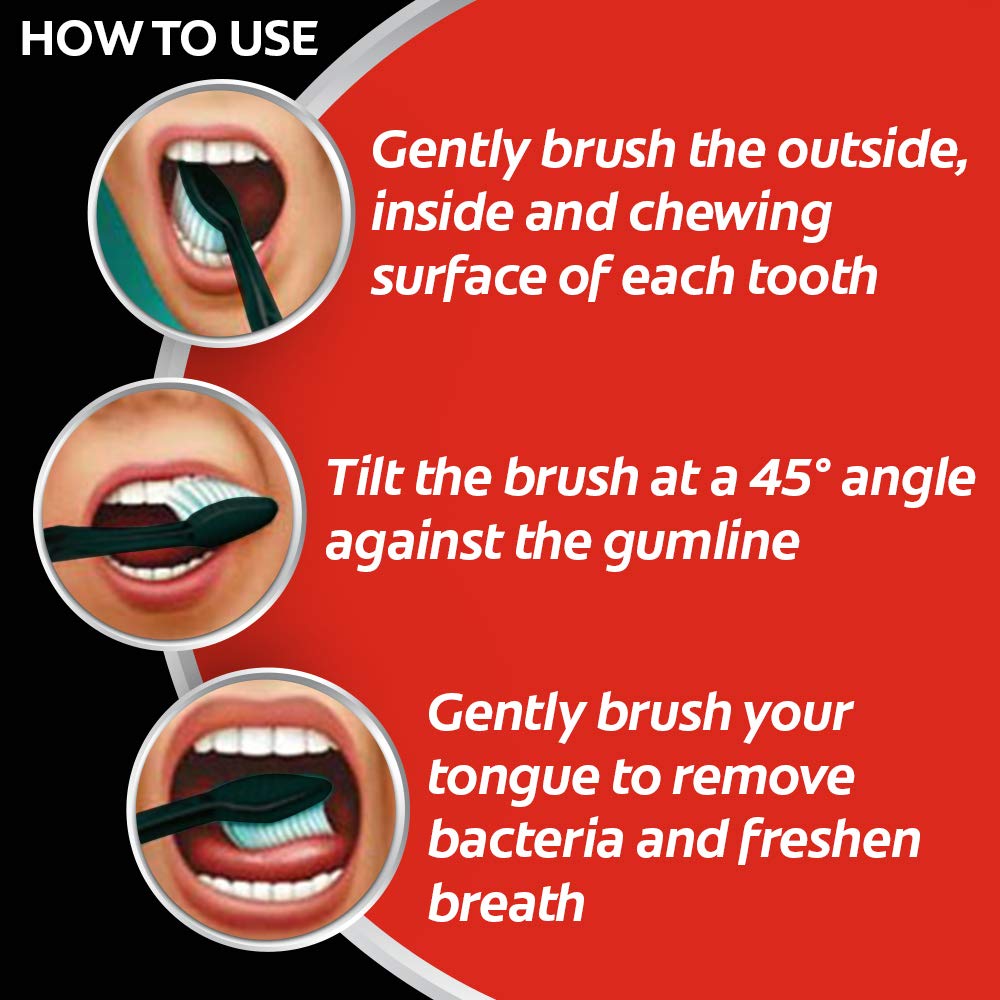 HOW TO USE

Gently brush the outside, inside and chewing surface of each tooth

Tilt the brush at a 45° angle against the gumline

Gently brush your tongue to remove bacteria and freshen breath