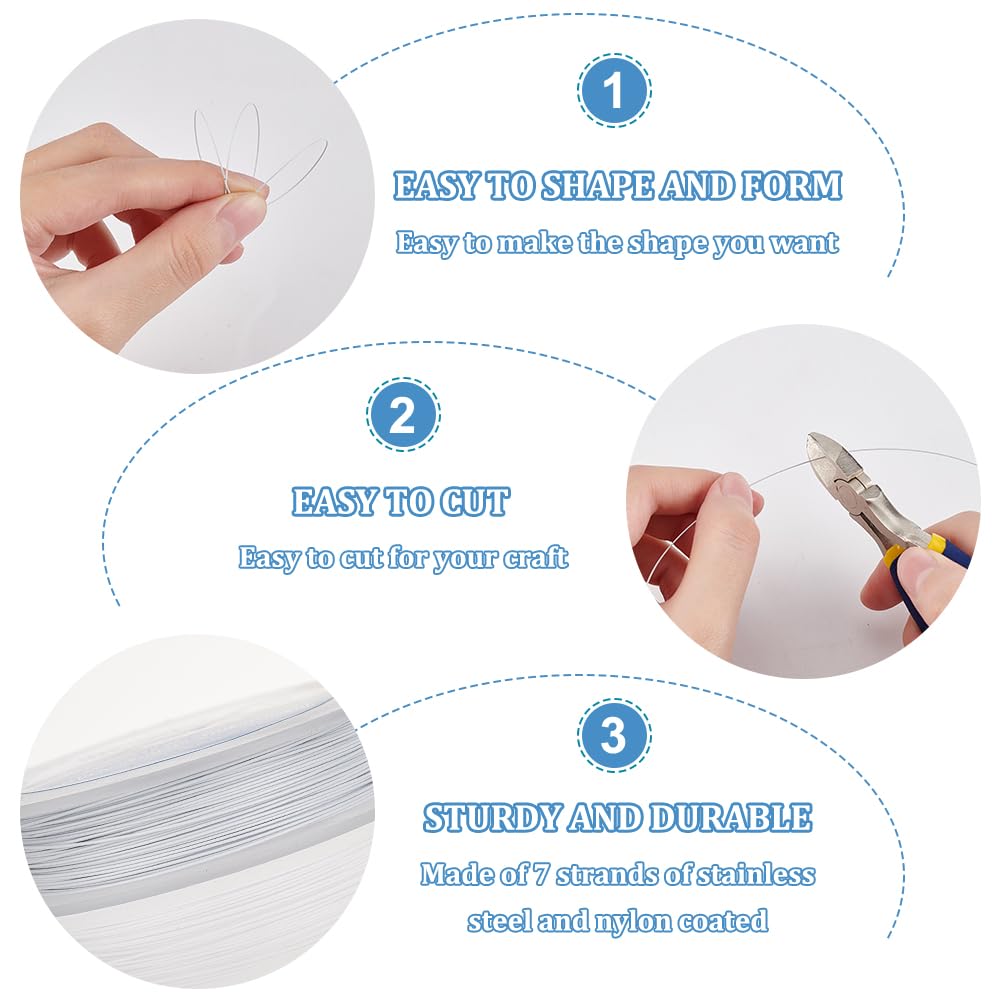 1

EASY TO SHAPE AND FORM

Easy to make the shape you want

2

EASY TO CUT

Easy to cut for your craft

3

STURDY AND DURABLE

Made of 7 strands of stainless steel and nylon coated