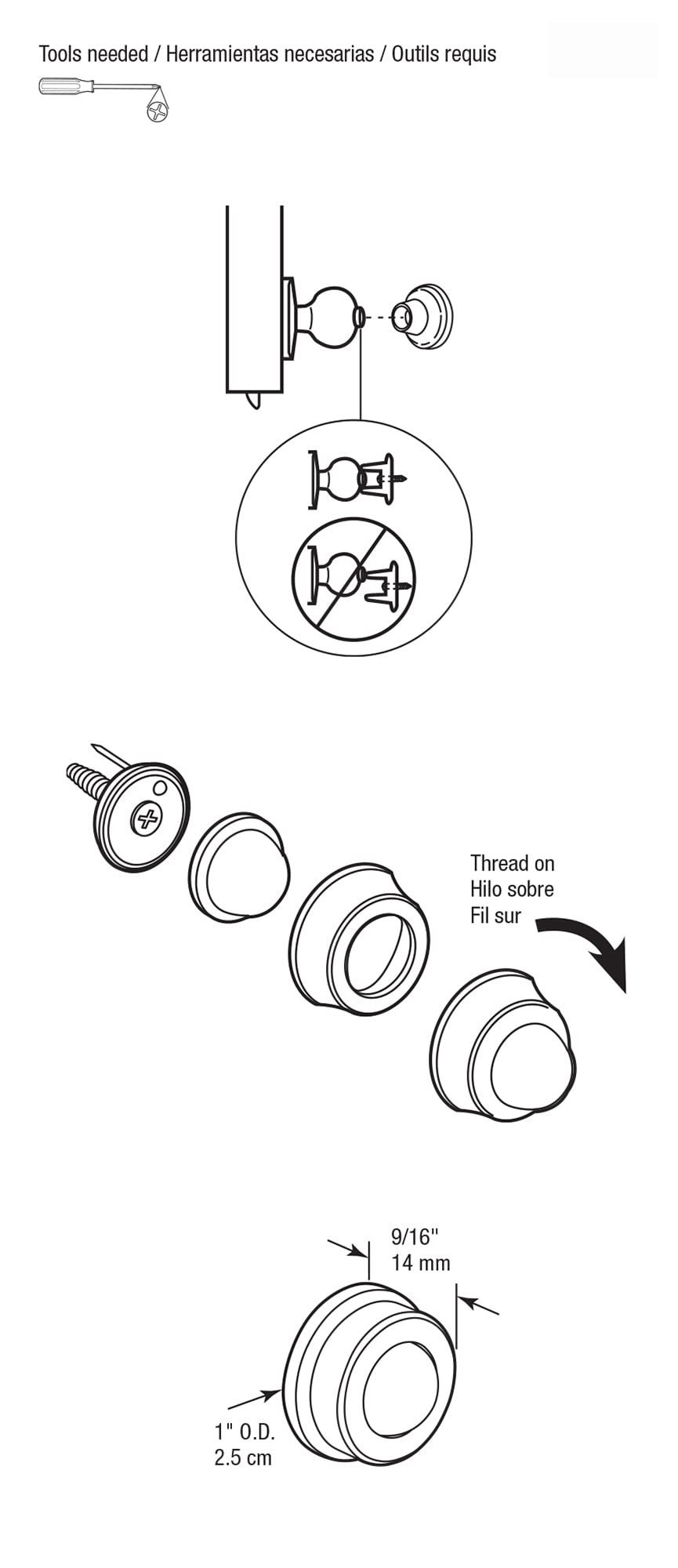 Tools needed / Herramientas necesarias / Outils requis

Thread on
Hilo sobre
Fil sur

9/16"
14 mm

1" O.D.
2.5 cm