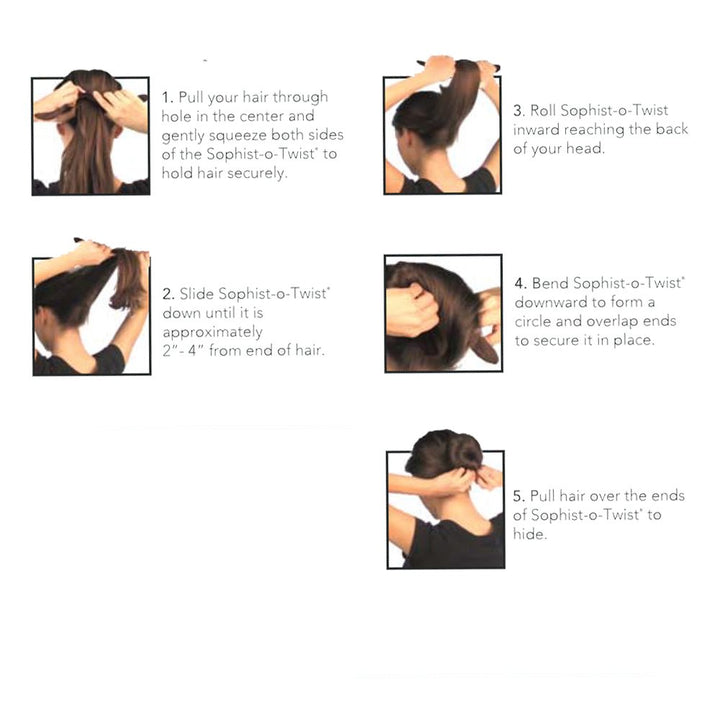 1. Pull your hair through hole in the center and gently squeeze both sides of the Sophist-o-Twist® to hold hair securely.

2. Slide Sophist-o-Twist® down until it is approximately 2"- 4" from end of hair.

3. Roll Sophist-o-Twist inward reaching the back of your head.

4. Bend Sophist-o-Twist® downward to form a circle and overlap ends to secure it in place.

5. Pull hair over the ends of Sophist-o-Twist® to hide.