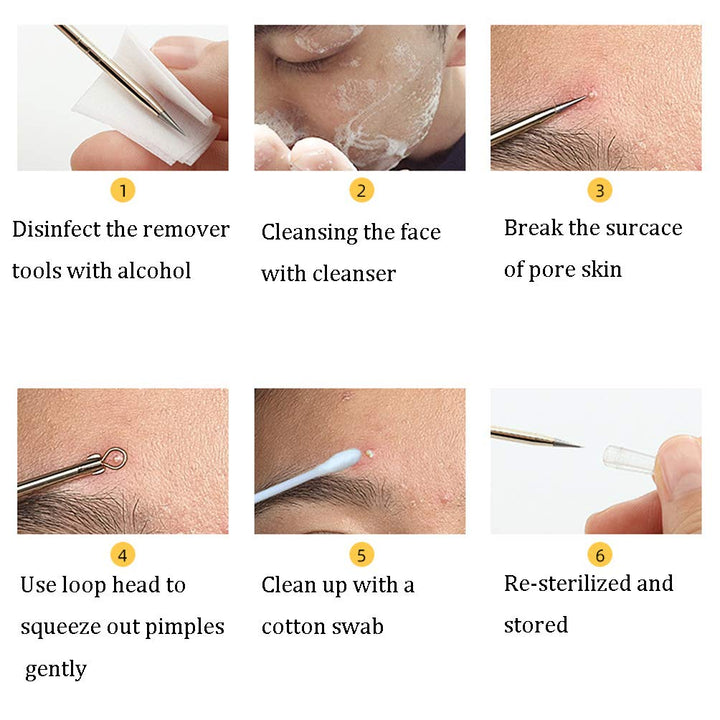 1
Disinfect the remover tools with alcohol

2
Cleansing the face with cleanser

3
Break the surcace of pore skin

4
Use loop head to squeeze out pimples gently

5
Clean up with a cotton swab

6
Re-sterilized and stored