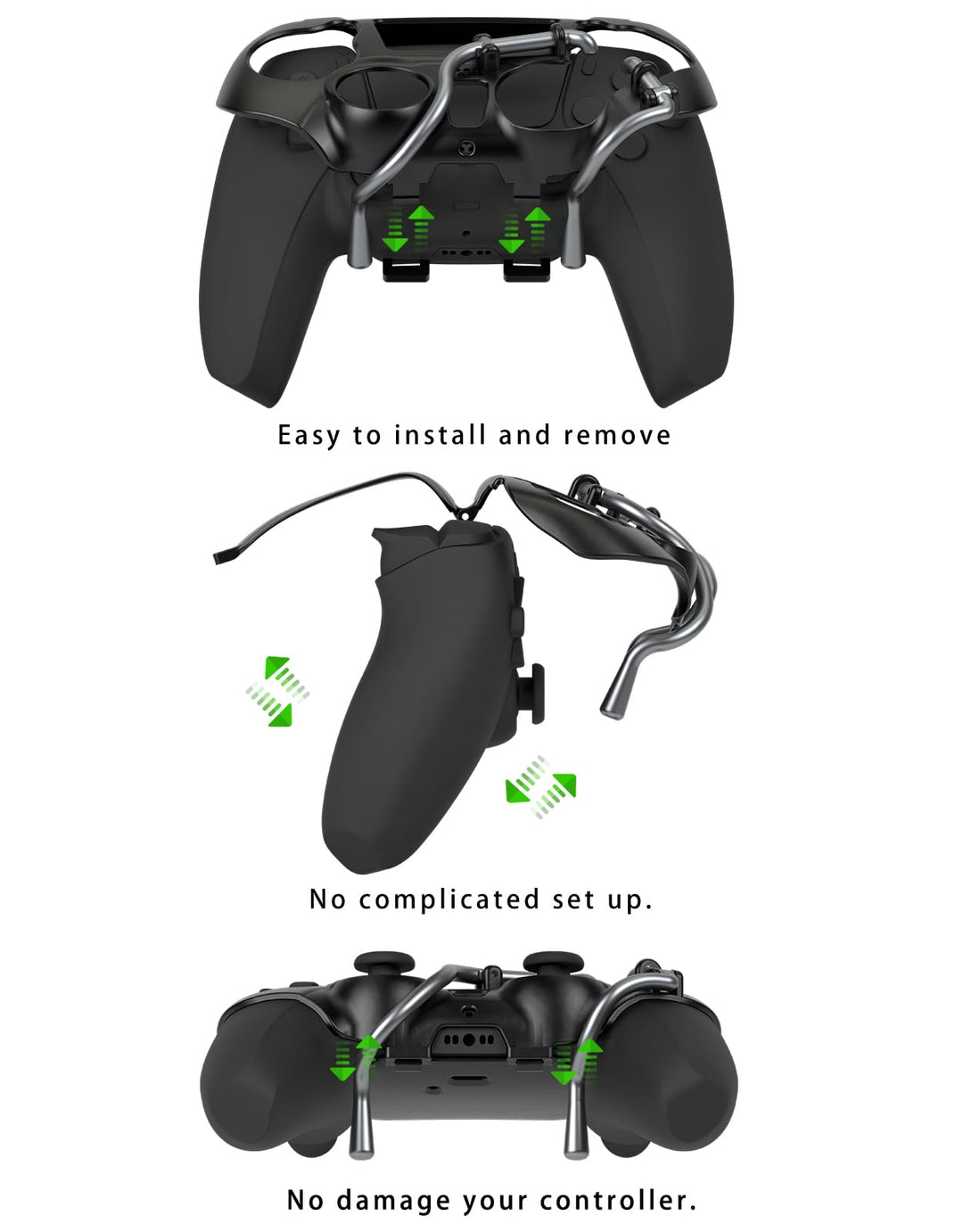 Easy to install and remove

No complicated set up.

No damage your controller.