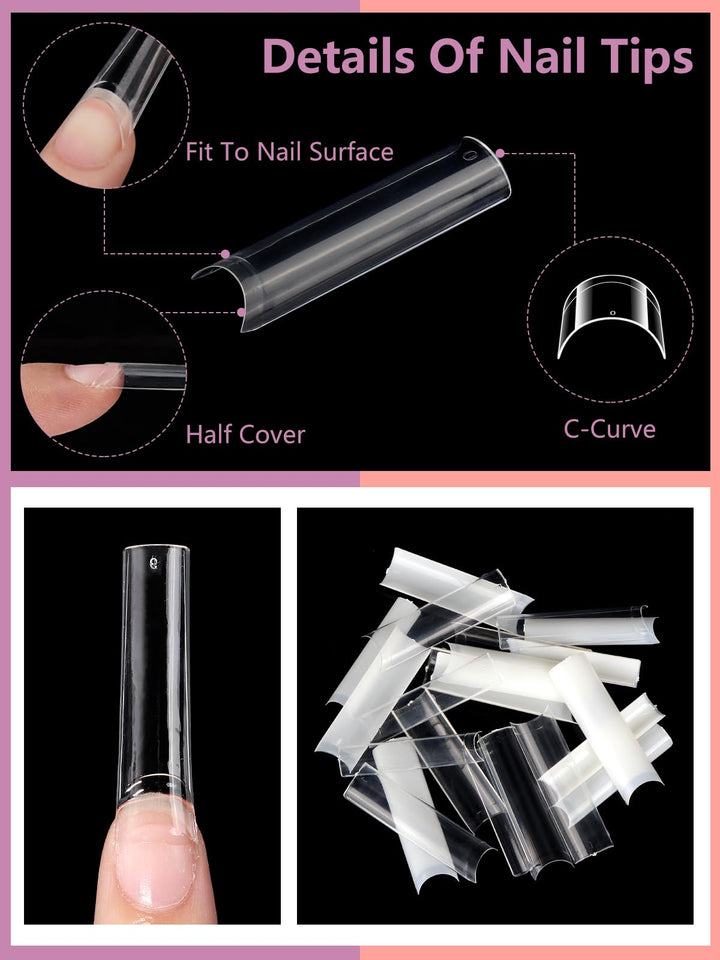 Details Of Nail Tips

Fit To Nail Surface

Half Cover

C-Curve