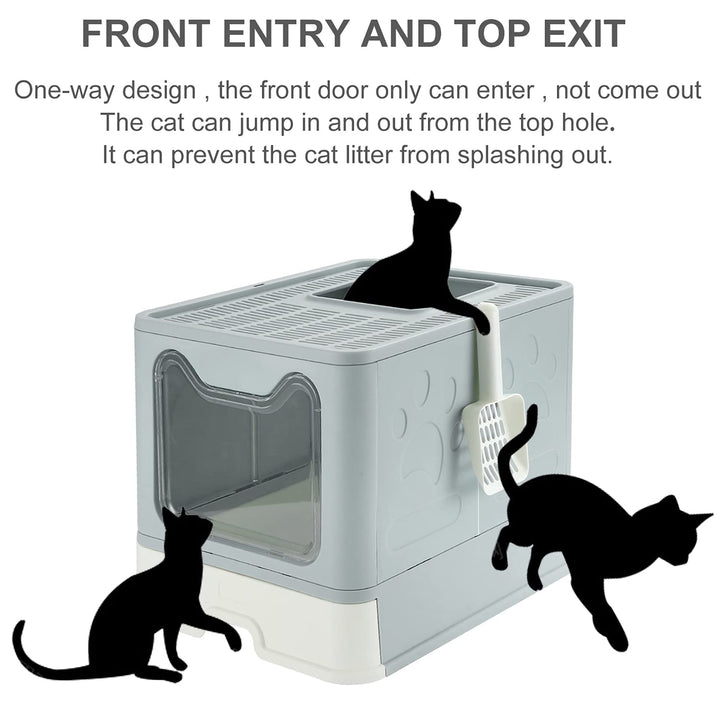 FRONT ENTRY AND TOP EXIT

One-way design , the front door only can enter , not come out
The cat can jump in and out from the top hole.
It can prevent the cat litter from splashing out.