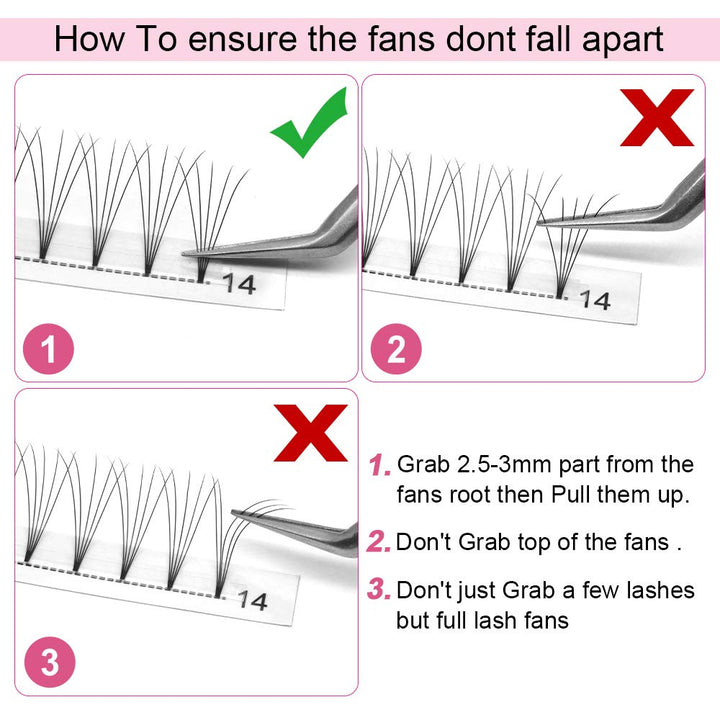 How To ensure the fans dont fall apart

14

1

14

2

14

3

1. Grab 2.5-3mm part from the fans root then Pull them up.

2. Don't Grab top of the fans .

3. Don't just Grab a few lashes but full lash fans