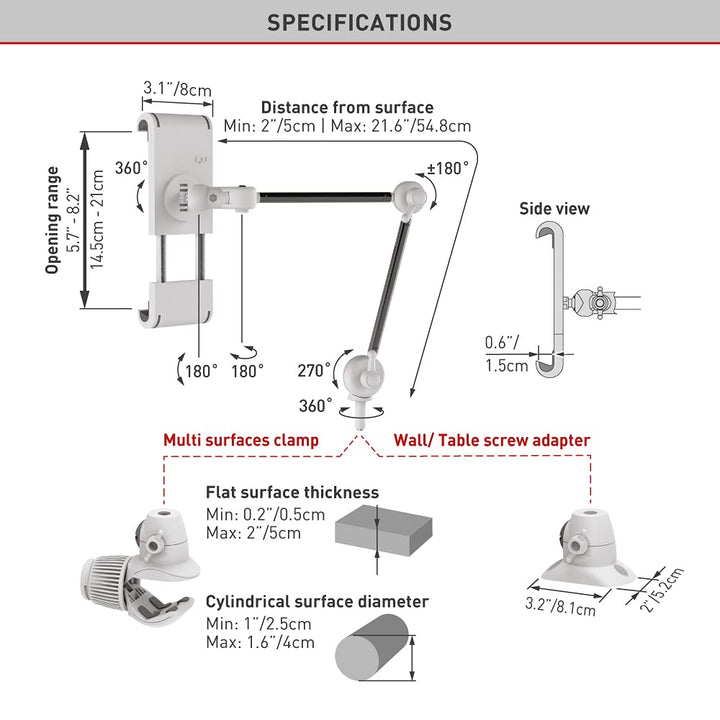 SPECIFICATIONS

3.1"/8cm

Distance from surface
Min: 2"/5cm | Max: 21.6"/54.8cm

Opening range
5.7" - 8.2"
14.5cm - 21cm

360°

±180°

Side view

0.6"/
1.5cm

180°
180°

270°

360°

Multi surfaces clamp

Wall/ Table screw adapter

Flat surface thickness
Min: 0.2"/0.5cm
Max: 2"/5cm

Cylindrical surface diameter
Min: 1"/2.5cm
Max: 1.6"/4cm

3.2"/8.1cm

2"/5.2cm