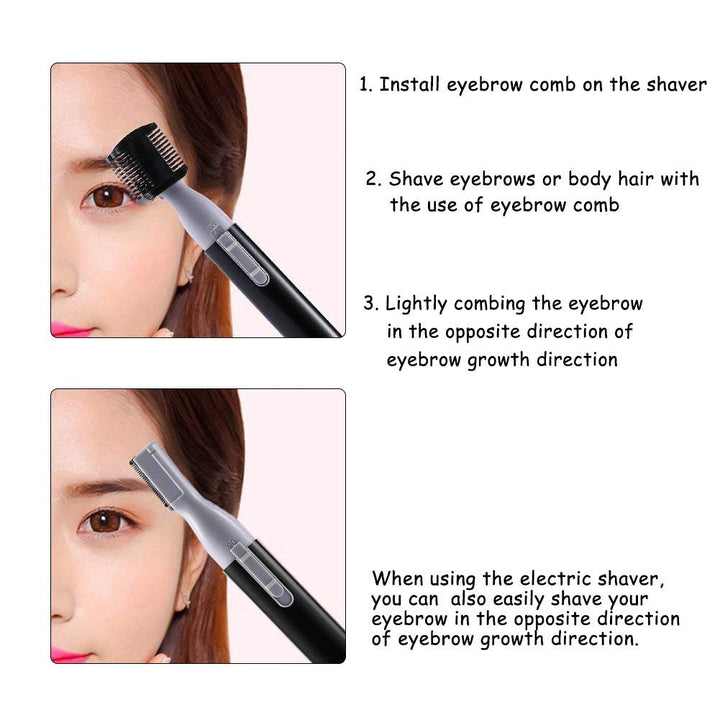 1. Install eyebrow comb on the shaver

2. Shave eyebrows or body hair with the use of eyebrow comb

3. Lightly combing the eyebrow in the opposite direction of eyebrow growth direction

When using the electric shaver, you can also easily shave your eyebrow in the opposite direction of eyebrow growth direction.