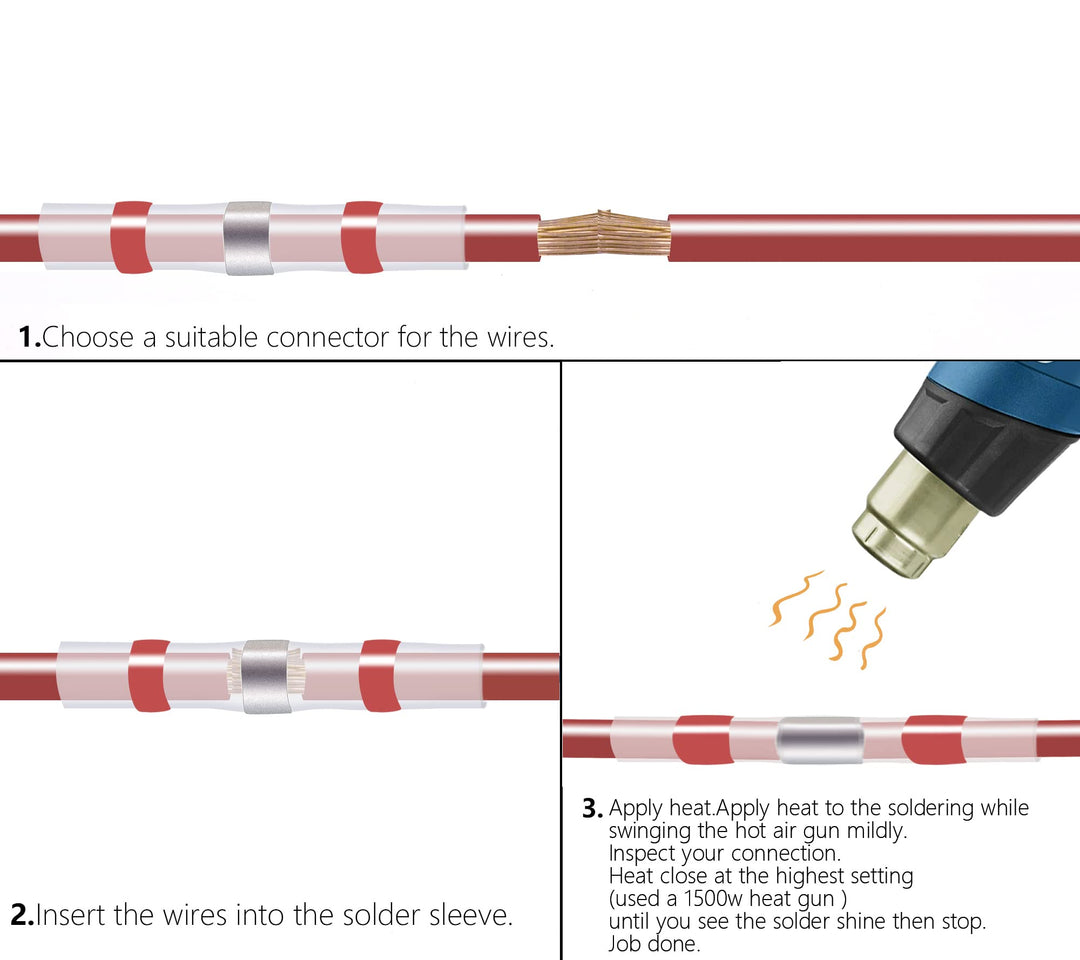 1.Choose a suitable connector for the wires.

2.Insert the wires into the solder sleeve.

3. Apply heat.Apply heat to the soldering while swinging the hot air gun mildly.
Inspect your connection.
Heat close at the highest setting
(used a 1500w heat gun )
until you see the solder shine then stop.
Job done.