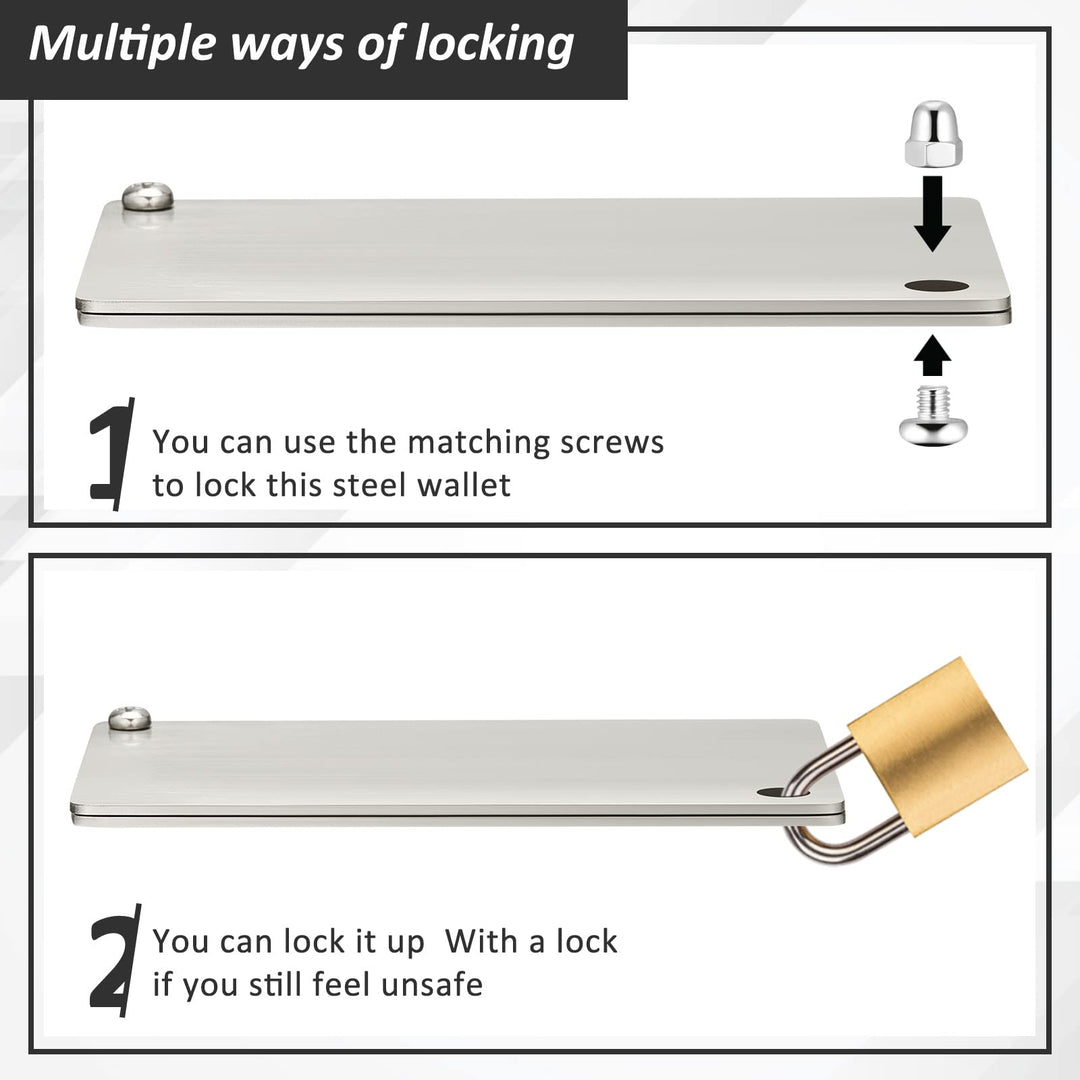 Multiple ways of locking

1 You can use the matching screws to lock this steel wallet

2 You can lock it up  With a lock if you still feel unsafe