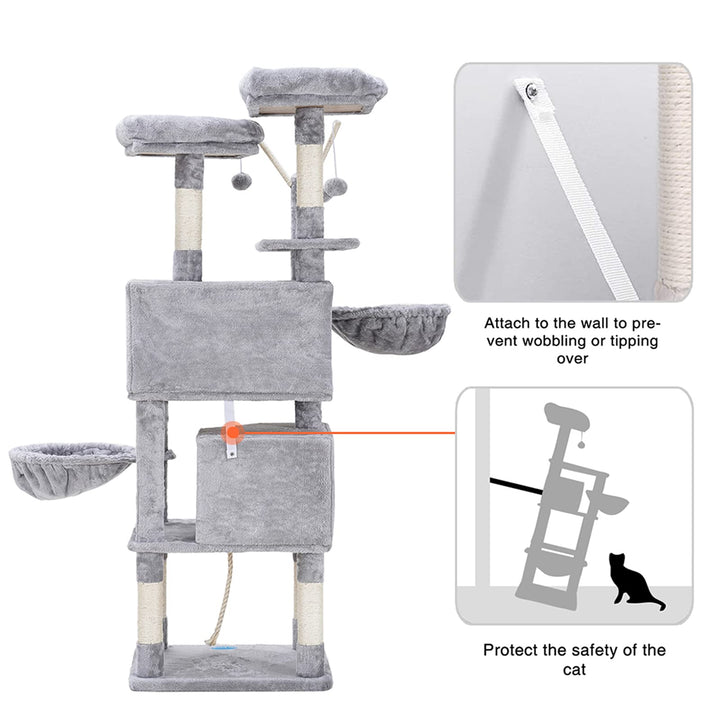 Attach to the wall to prevent wobbling or tipping over

Protect the safety of the cat