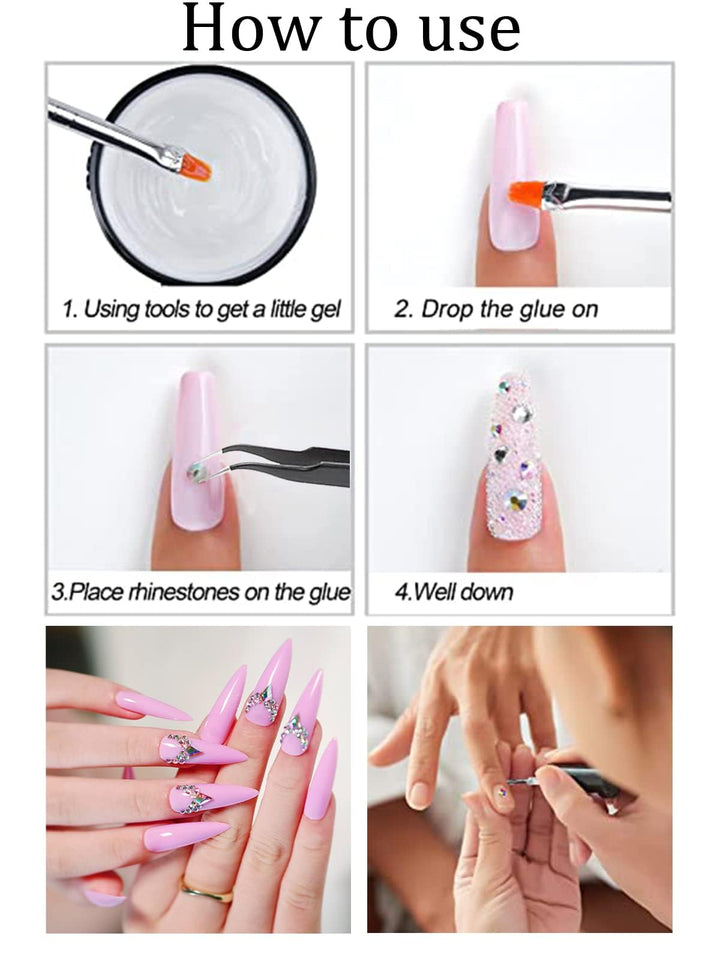 How to use

1. Using tools to get a little gel

2. Drop the glue on

3.Place rhinestones on the glue

4.Well down