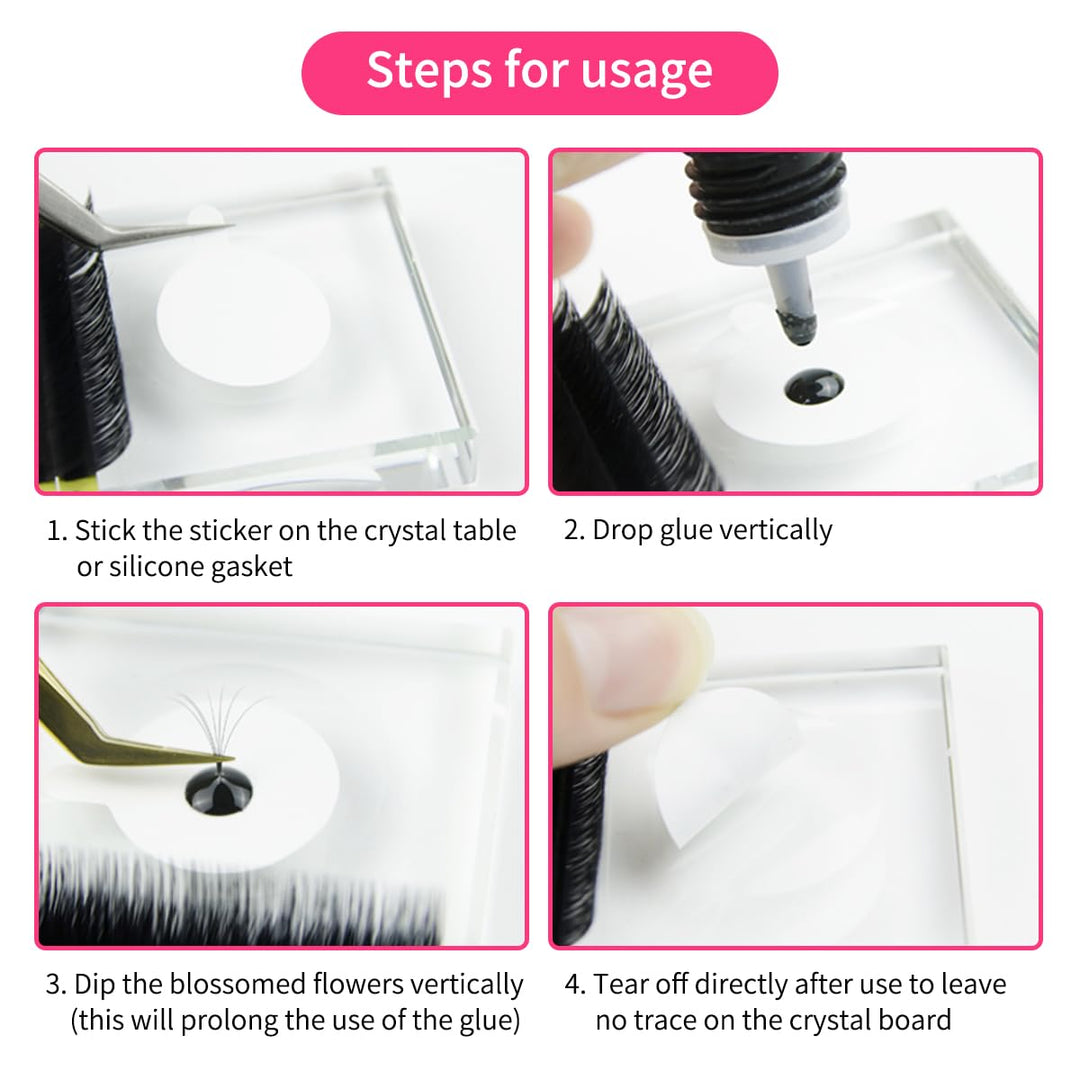 Steps for usage

1. Stick the sticker on the crystal table or silicone gasket

2. Drop glue vertically

3. Dip the blossomed flowers vertically (this will prolong the use of the glue)

4. Tear off directly after use to leave no trace on the crystal board