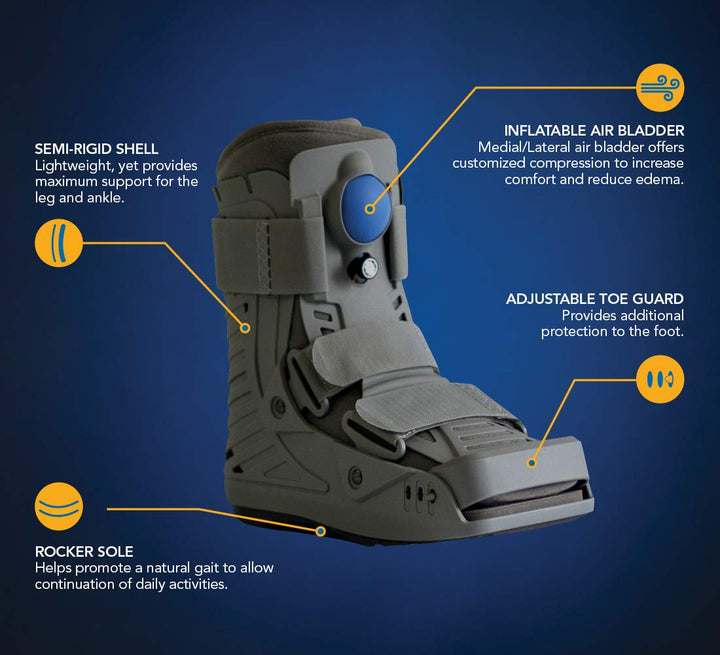 SEMI-RIGID SHELL
Lightweight, yet provides maximum support for the leg and ankle.

INFLATABLE AIR BLADDER
Medial/Lateral air bladder offers customized compression to increase comfort and reduce edema.

ADJUSTABLE TOE GUARD
Provides additional protection to the foot.

ROCKER SOLE
Helps promote a natural gait to allow continuation of daily activities.