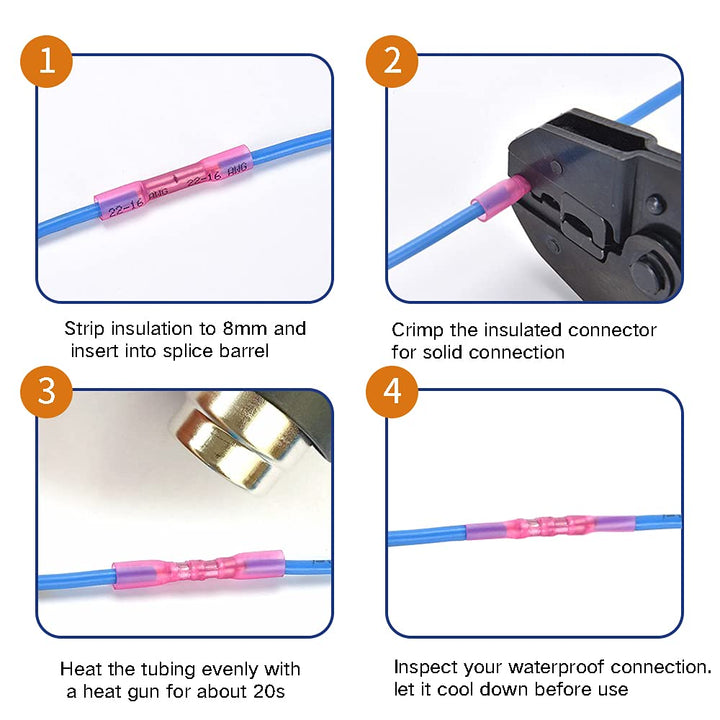 1

22-16 AWG 22-16 AWG

Strip insulation to 8mm and insert into splice barrel

2

Crimp the insulated connector for solid connection

3

Heat the tubing evenly with a heat gun for about 20s

4

Inspect your waterproof connection. let it cool down before use