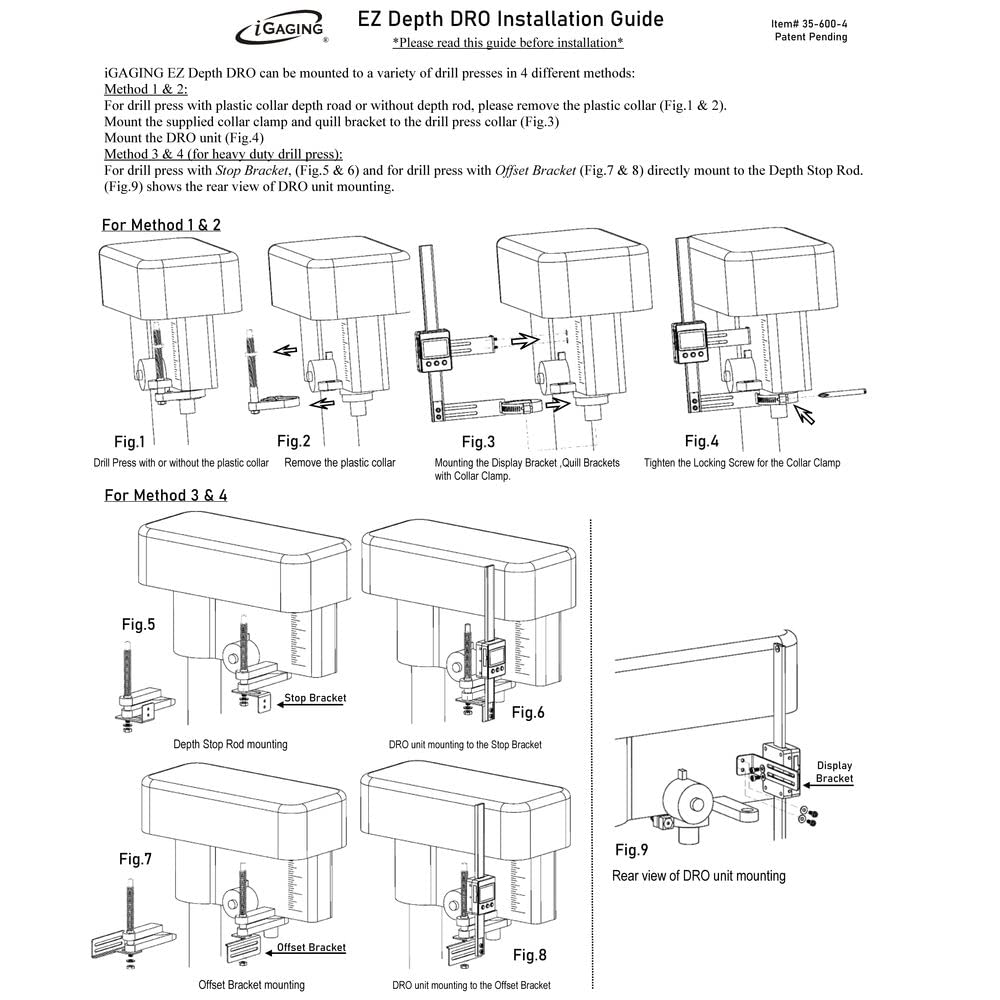 iGAGING®

EZ Depth DRO Installation Guide

*Please read this guide before installation*

Item# 35-600-4
Patent Pending

iGAGING EZ Depth DRO can be mounted to a variety of drill presses in 4 different methods:
Method 1 & 2:
For drill press with plastic collar depth road or without depth rod, please remove the plastic collar (Fig.1 & 2).
Mount the supplied collar clamp and quill bracket to the drill press collar (Fig.3)
Mount the DRO unit (Fig.4)
Method 3 & 4 (for heavy duty drill press):
For drill press with Stop Bracket, (Fig.5 & 6) and for drill press with Offset Bracket (Fig.7 & 8) directly mount to the Depth Stop Rod. (Fig.9) shows the rear view of DRO unit mounting.

For Method 1 & 2

Fig.1
Drill Press with or without the plastic collar

Fig.2
Remove the plastic collar

Fig.3
Mounting the Display Bracket ,Quill Brackets with Collar Clamp.

Fig.4
Tighten the Locking Screw for the Collar Clamp

For Method 3 & 4

Fig.5
Stop Bracket
Depth Stop Rod mounting

Fig.6
DRO unit mounting to the Stop Bracket

Fig.7
Offset Bracket
Offset Bracket mounting

Fig.8
DRO unit mounting to the Offset Bracket

Display Bracket

Fig.9
Rear view of DRO unit mounting