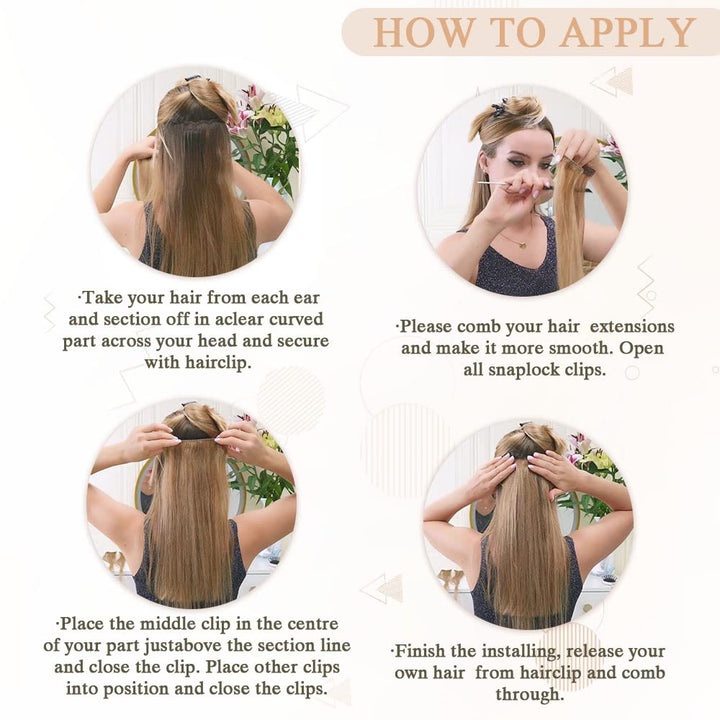 HOW TO APPLY

·Take your hair from each ear and section off in aclear curved part across your head and secure with hairclip.

·Please comb your hair extensions and make it more smooth. Open all snaplock clips.

·Place the middle clip in the centre of your part justabove the section line and close the clip. Place other clips into position and close the clips.

·Finish the installing, release your own hair from hairclip and comb through.