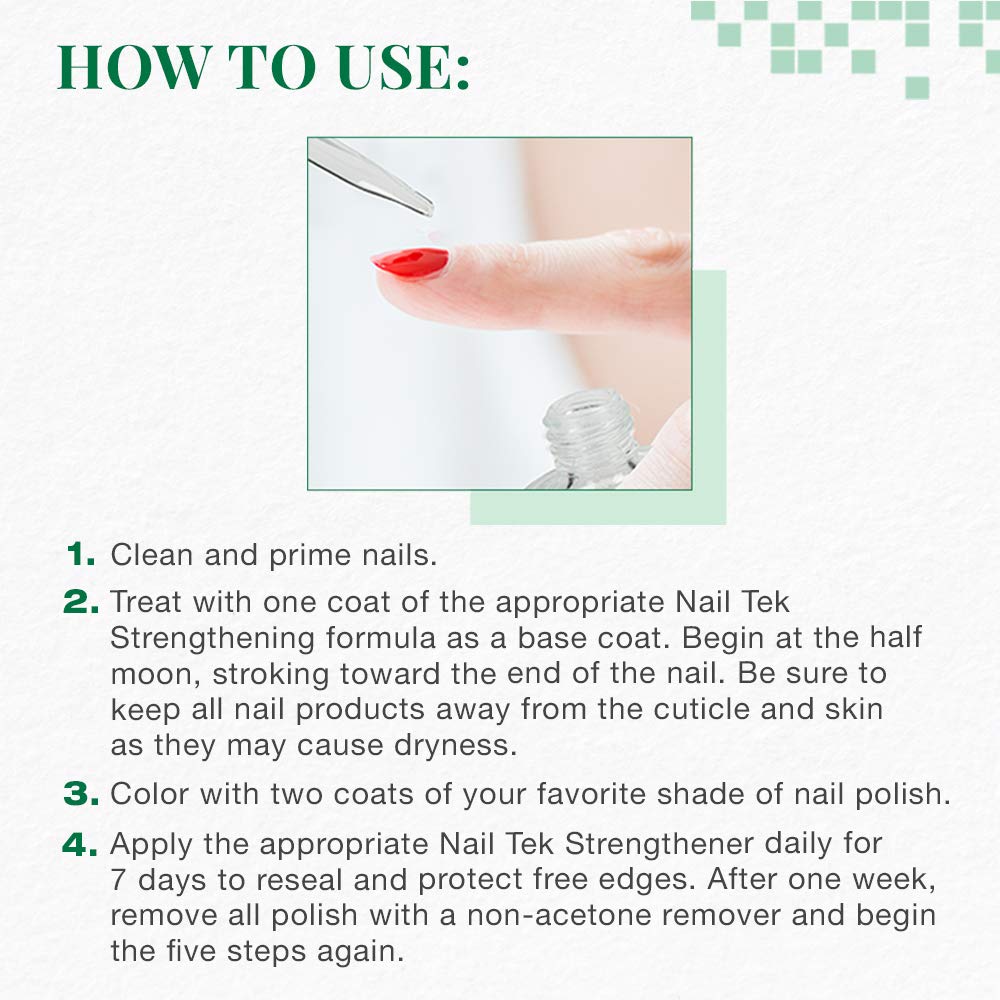 HOW TO USE:

1. Clean and prime nails.

2. Treat with one coat of the appropriate Nail Tek Strengthening formula as a base coat. Begin at the half moon, stroking toward the end of the nail. Be sure to keep all nail products away from the cuticle and skin as they may cause dryness.

3. Color with two coats of your favorite shade of nail polish.

4. Apply the appropriate Nail Tek Strengthener daily for 7 days to reseal and protect free edges. After one week, remove all polish with a non-acetone remover and begin the five steps again.